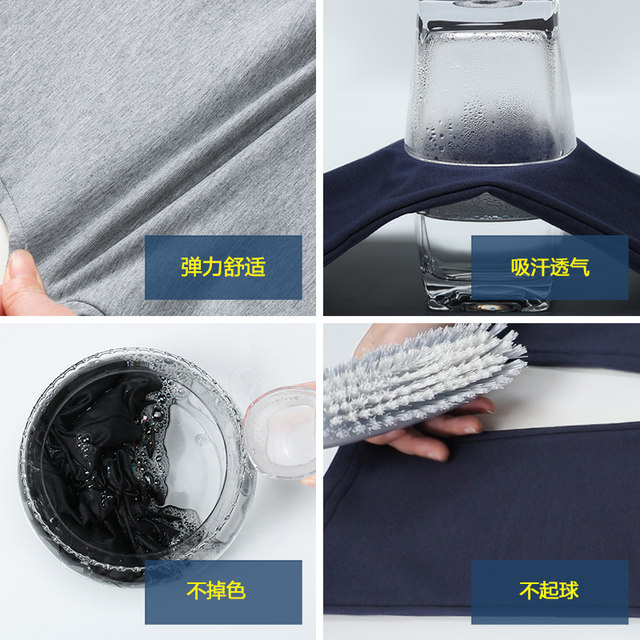 弹力舒适

吸汗透气

不掉色

不起球