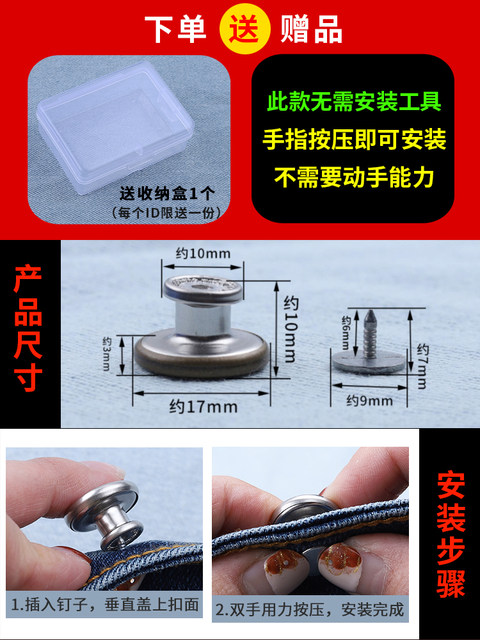 下单 送 赠品

送收纳盒1个
（每个ID限送一份）

此款无需安装工具
手指按压即可安装
不需要动手能力

产品尺寸

约10mm
约10mm
约3mm
约17mm
约6mm
约7mm
约9mm

1.插入钉子，垂直盖上扣面

2.双手用力按压，安装完成

安装步骤