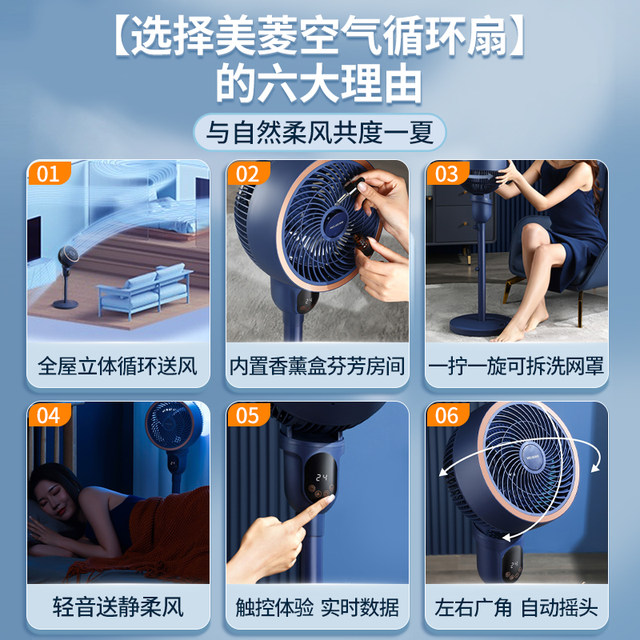 【选择美菱空气循环扇】
的六大理由

与自然柔风共度一夏

01
全屋立体循环送风

02
内置香薰盒芬芳房间

03
一拧一旋可拆洗网罩

04
轻音送静柔风

05
24
触控体验 实时数据

06
左右广角 自动摇头