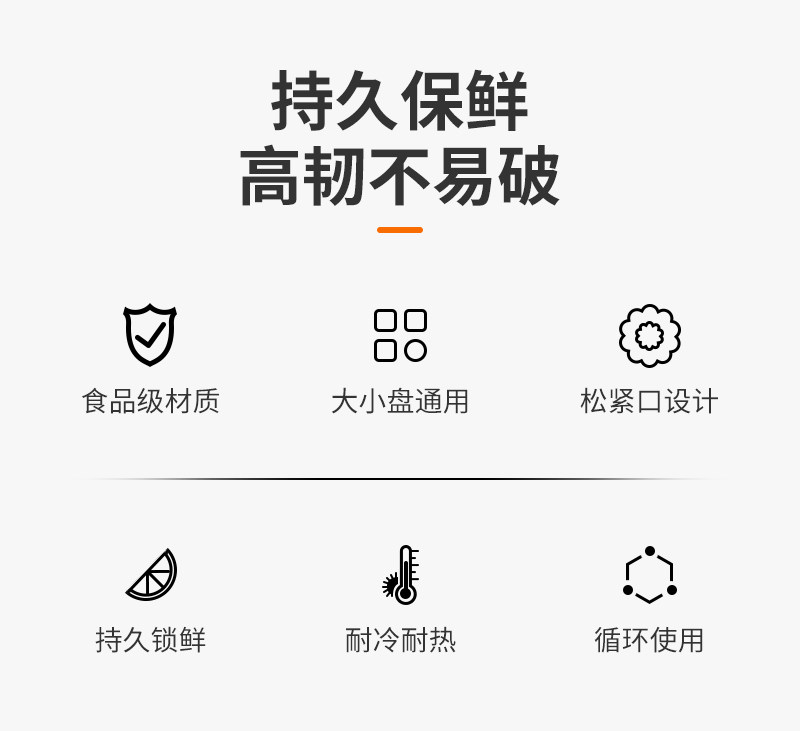 持久保鲜
高韧不易破

食品级材质

大小盘通用

松紧口设计

持久锁鲜

耐冷耐热

循环使用