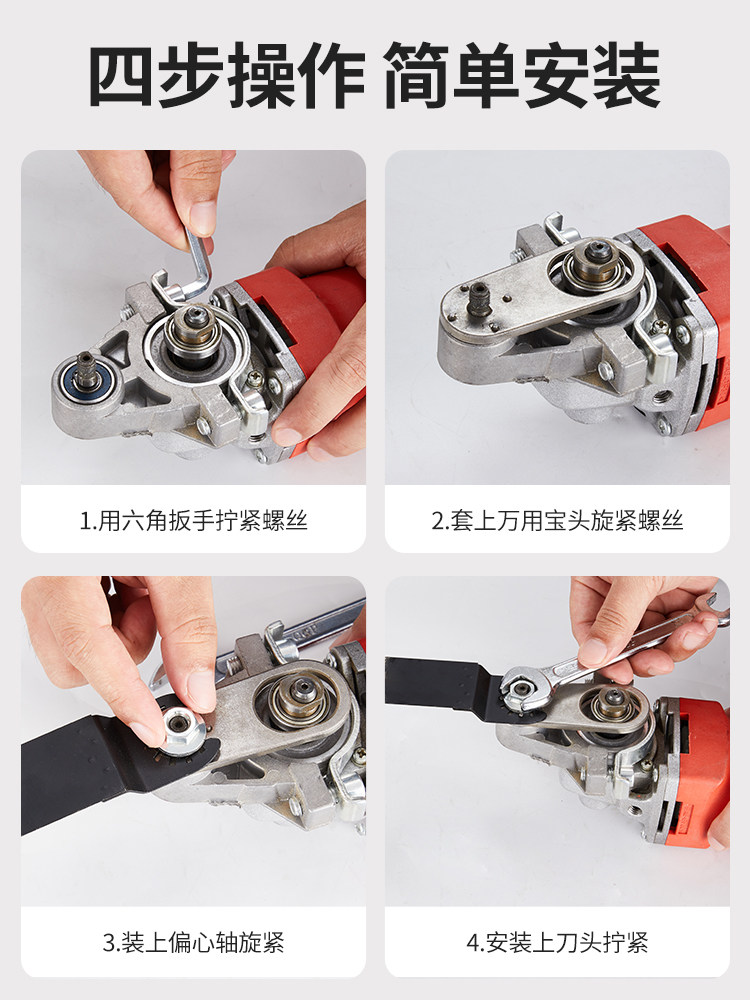 四步操作 简单安装

1.用六角扳手拧紧螺丝

2.套上万用宝头旋紧螺丝

3.装上偏心轴旋紧

4.安装上刀头拧紧