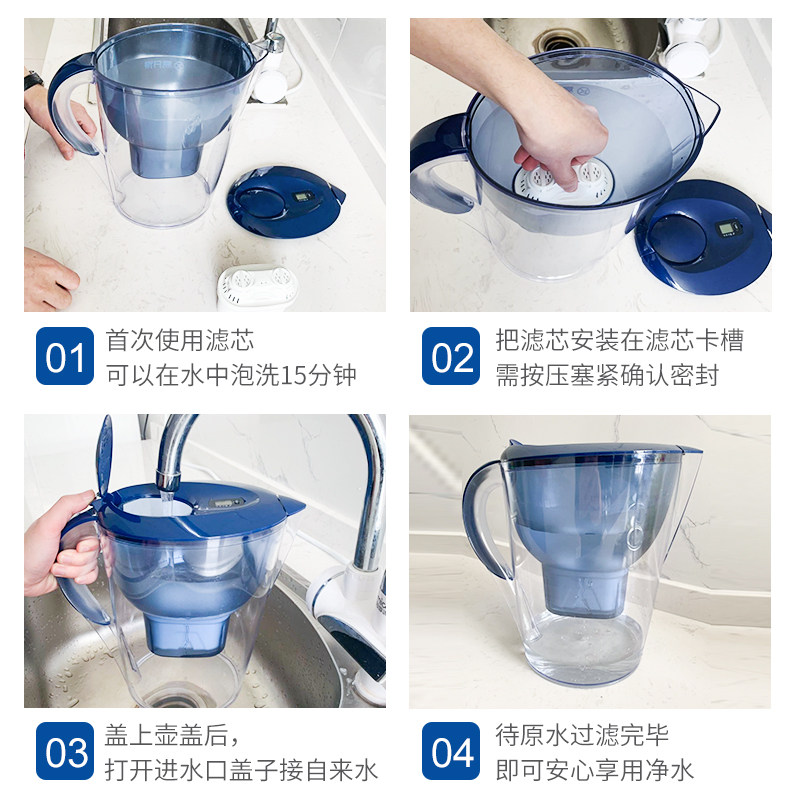 01
首次使用滤芯
可以在水中泡洗15分钟

02
把滤芯安装在滤芯卡槽
需按压塞紧确认密封

03
盖上壶盖后，
打开进水口盖子接自来水

04
待原水过滤完毕
即可安心享用净水