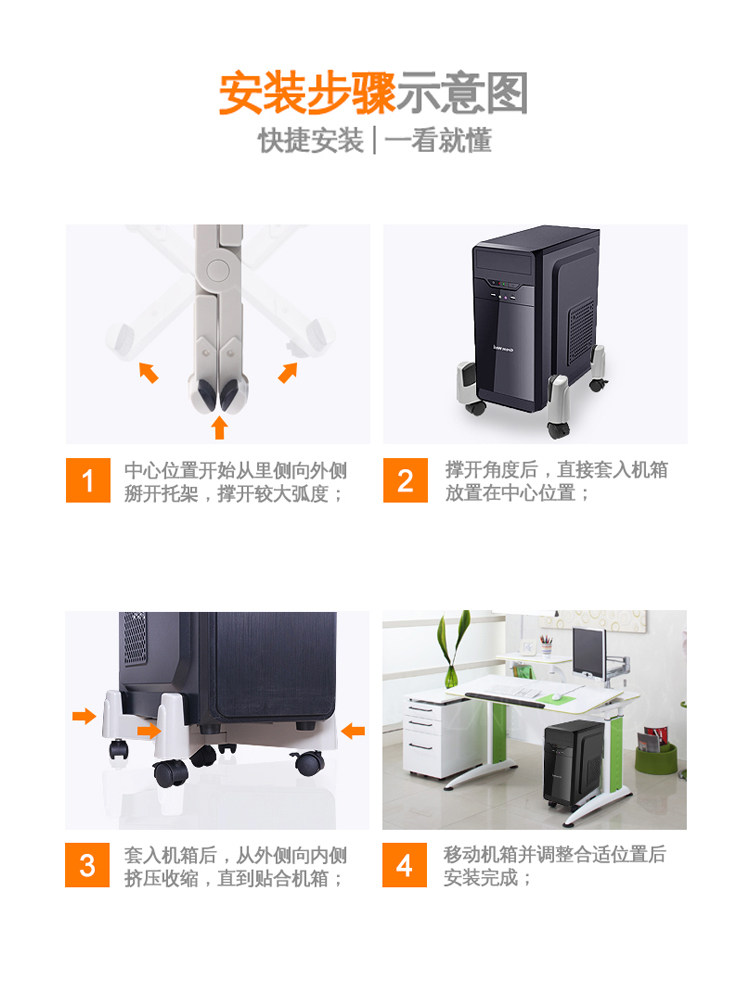 安装步骤示意图
快捷安装 | 一看就懂

1 中心位置开始从里侧向外侧掰开托架，撑开较大弧度；

2 撑开角度后，直接套入机箱放置在中心位置；

3 套入机箱后，从外侧向内侧挤压收缩，直到贴合机箱；

4 移动机箱并调整合适位置后安装完成；