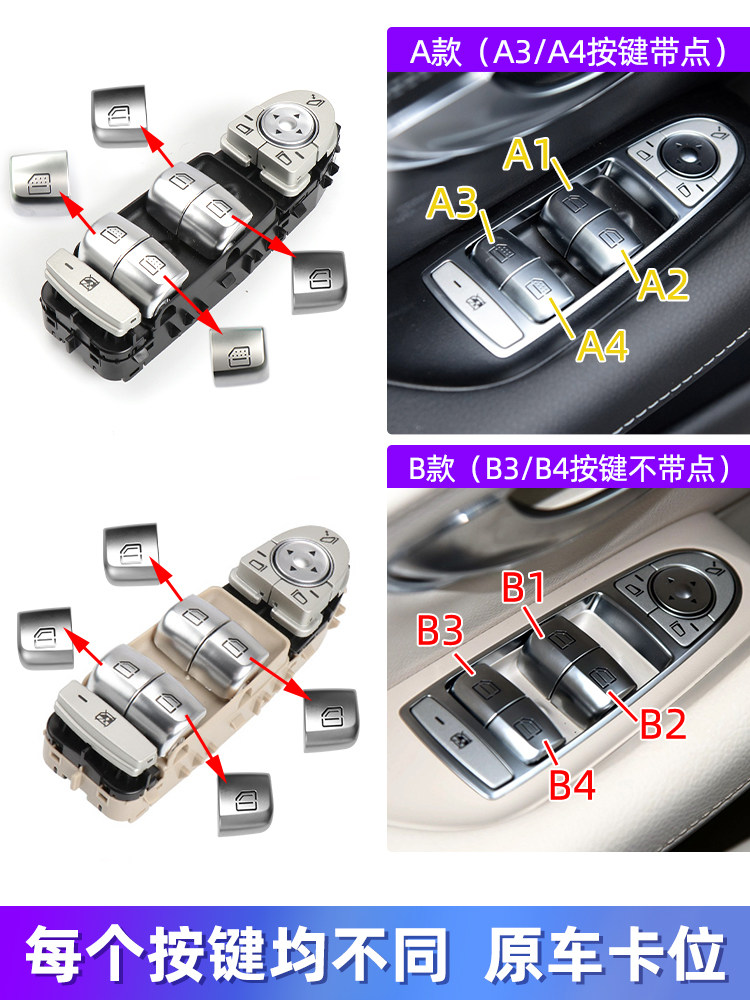 A款（A3/A4按键带点）

A1
A3
A2
A4

B款（B3/B4按键不带点）

B1
B3
B2
B4

每个按键均不同 原车卡位