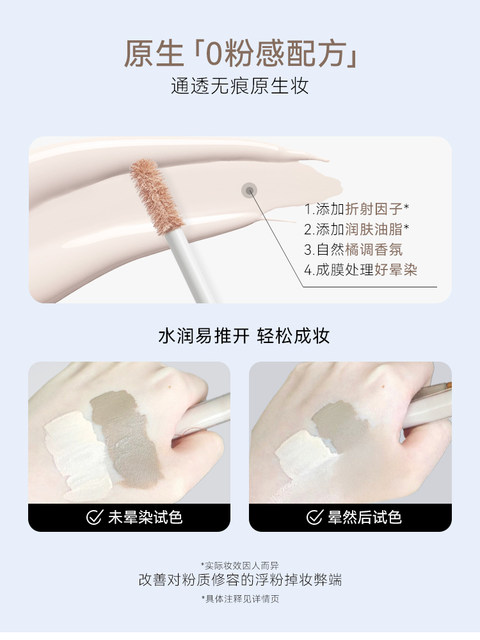 原生「0粉感配方」
通透无痕原生妆

1.添加折射因子*
2.添加润肤油脂*
3.自然橘调香氛
4.成膜处理好晕染

水润易推开 轻松成妆

未晕染试色

晕然后试色

*实际妆效因人而异
改善对粉质修容的浮粉掉妆弊端
*具体注释见详情页