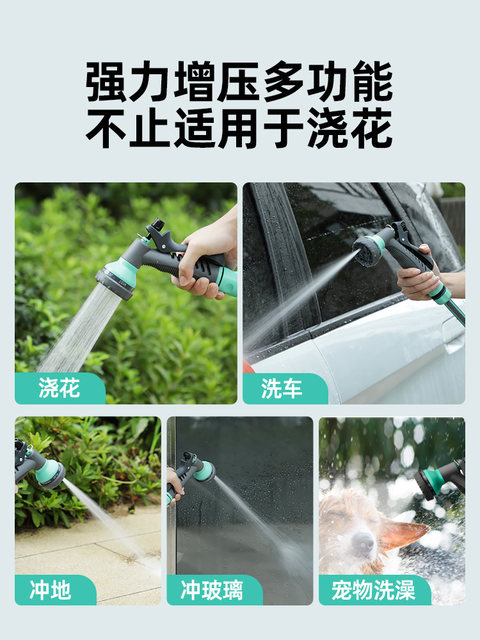 强力增压多功能
不止适用于浇花

浇花

洗车

冲地

冲玻璃

宠物洗澡