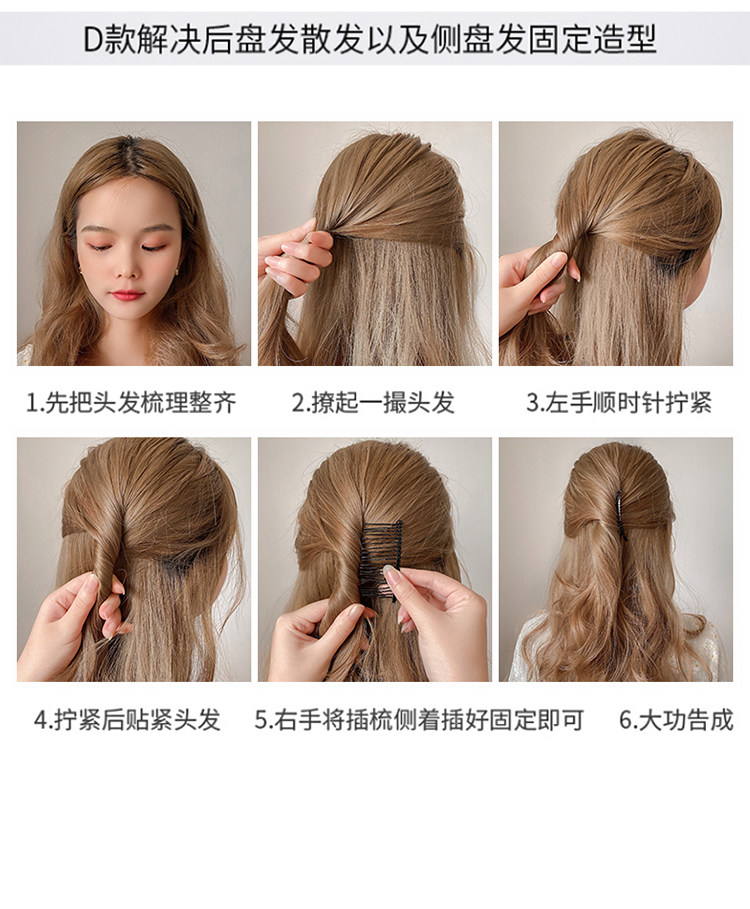 D款解决后盘发散发以及侧盘发固定造型

1.先把头发梳理整齐

2.撩起一撮头发

3.左手顺时针拧紧

4.拧紧后贴紧头发

5.右手将插梳侧着插好固定即可

6.大功告成