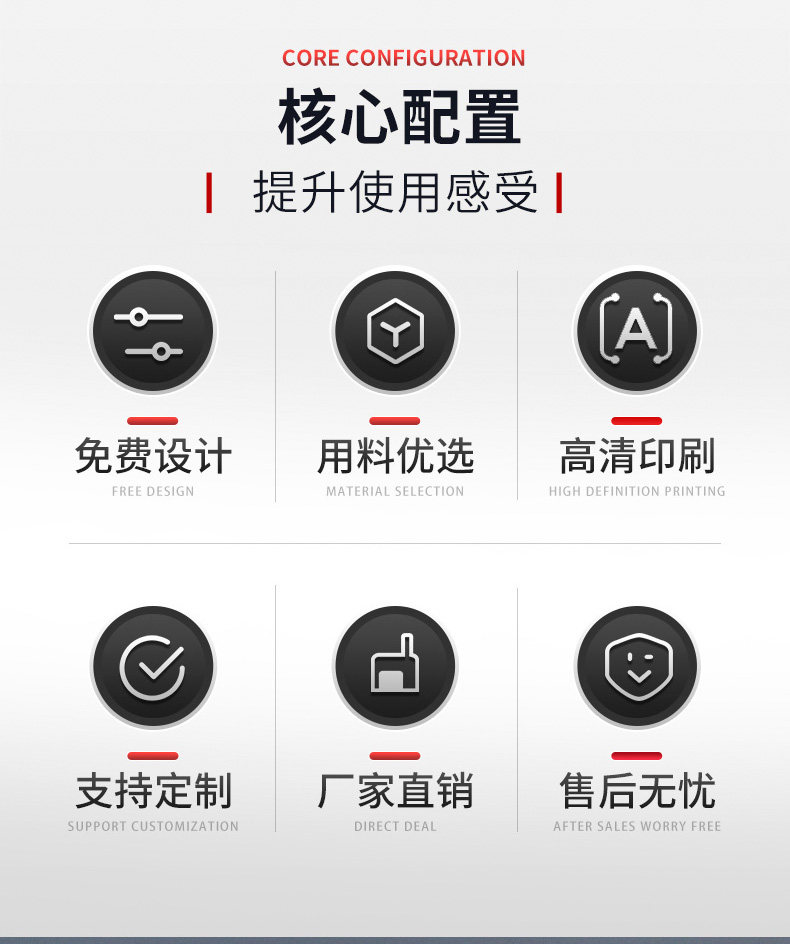 CORE CONFIGURATION

核心配置

提升使用感受

免费设计
FREE DESIGN

用料优选
MATERIAL SELECTION

高清印刷
HIGH DEFINITION PRINTING

支持定制
SUPPORT CUSTOMIZATION

厂家直销
DIRECT DEAL

售后无忧
AFTER SALES WORRY FREE