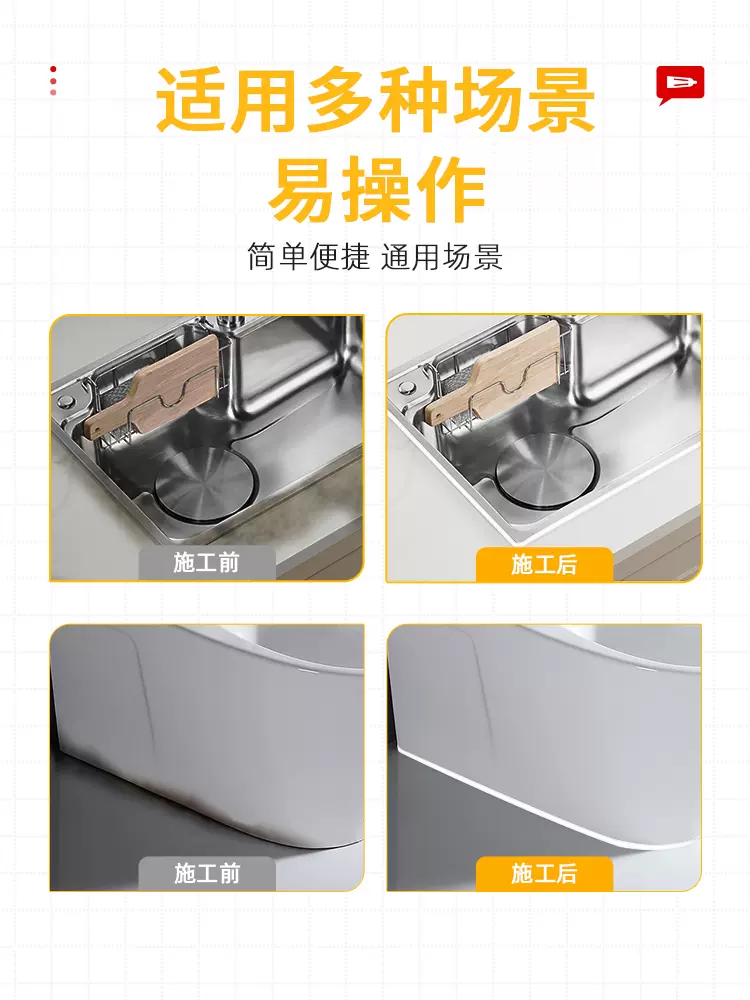 适用多种场景
易操作

简单便捷 通用场景

施工前

施工后

施工前

施工后