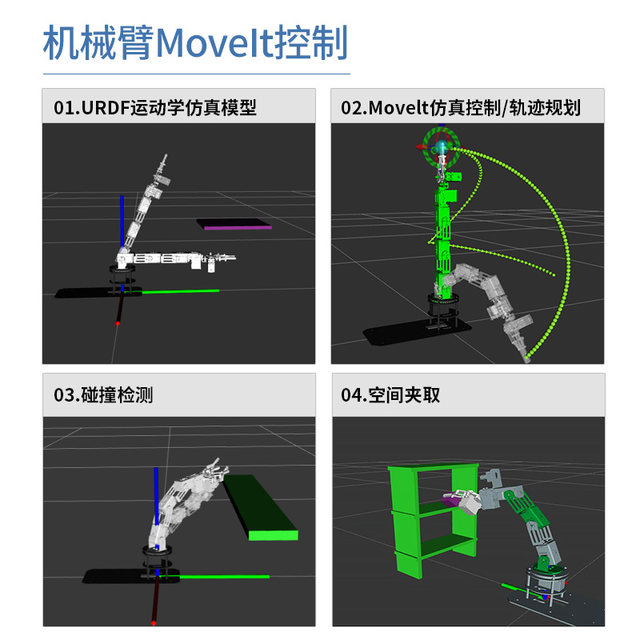 机械臂MoveIt控制

01.URDF运动学仿真模型

02.MoveIt仿真控制/轨迹规划

03.碰撞检测

04.空间夹取