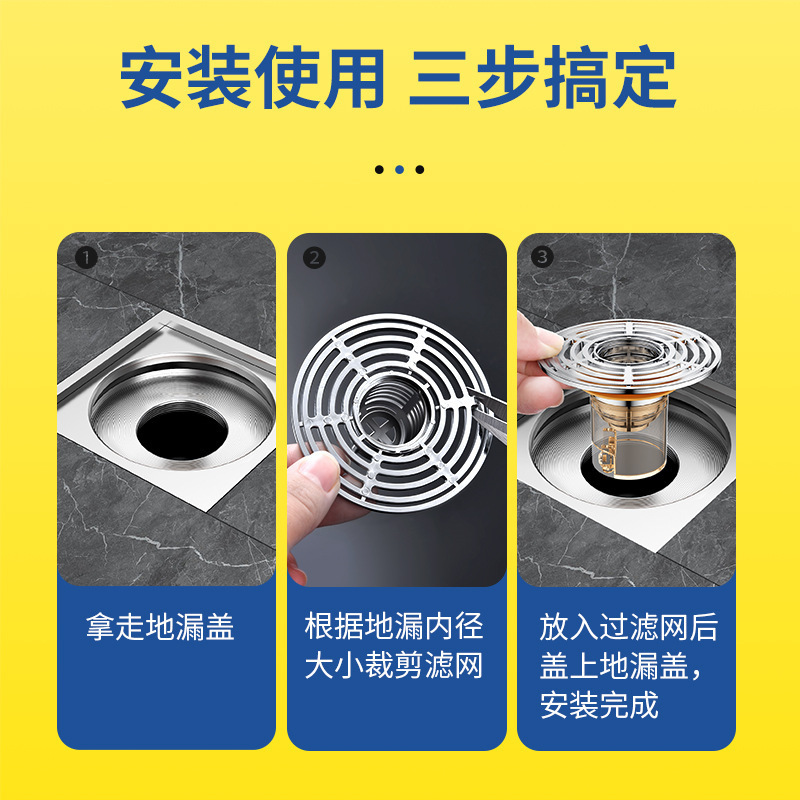 安装使用 三步搞定

1

拿走地漏盖

2

根据地漏内径大小裁剪滤网

3

放入过滤网后盖上地漏盖，安装完成