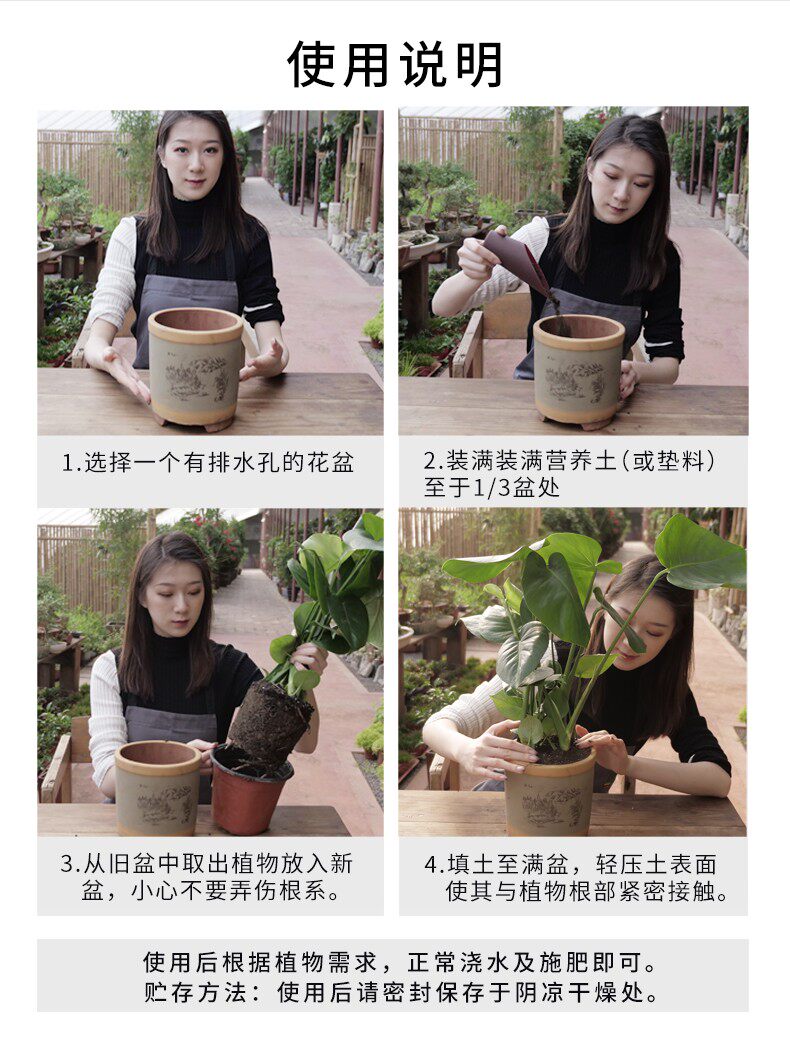 使用说明

1.选择一个有排水孔的花盆

2.装满装满营养土(或垫料)至于1/3盆处

3.从旧盆中取出植物放入新盆，小心不要弄伤根系。

4.填土至满盆，轻压土表面使其与植物根部紧密接触。

使用后根据植物需求，正常浇水及施肥即可。
贮存方法：使用后请密封保存于阴凉干燥处。