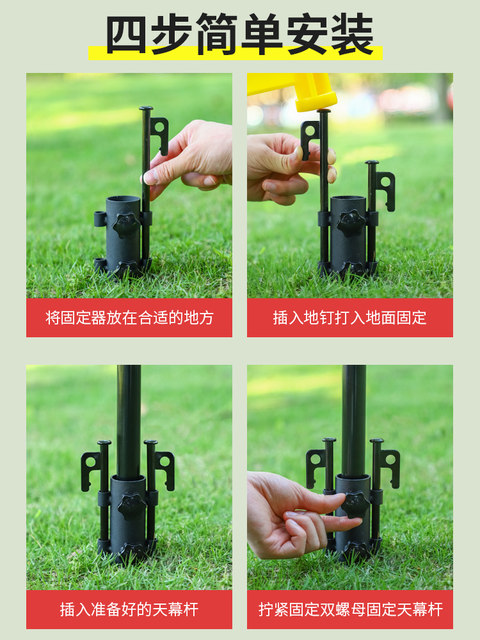 四步简单安装

将固定器放在合适的地方

插入地钉打入地面固定

插入准备好的天幕杆

拧紧固定双螺母固定天幕杆