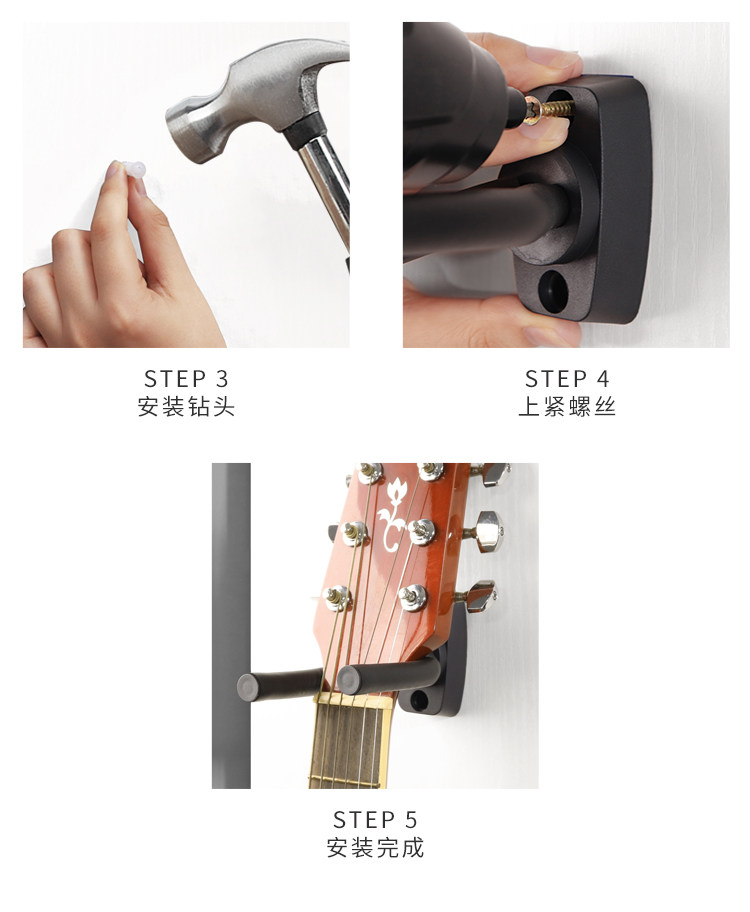 STEP 3
安装钻头

STEP 4
上紧螺丝

STEP 5
安装完成