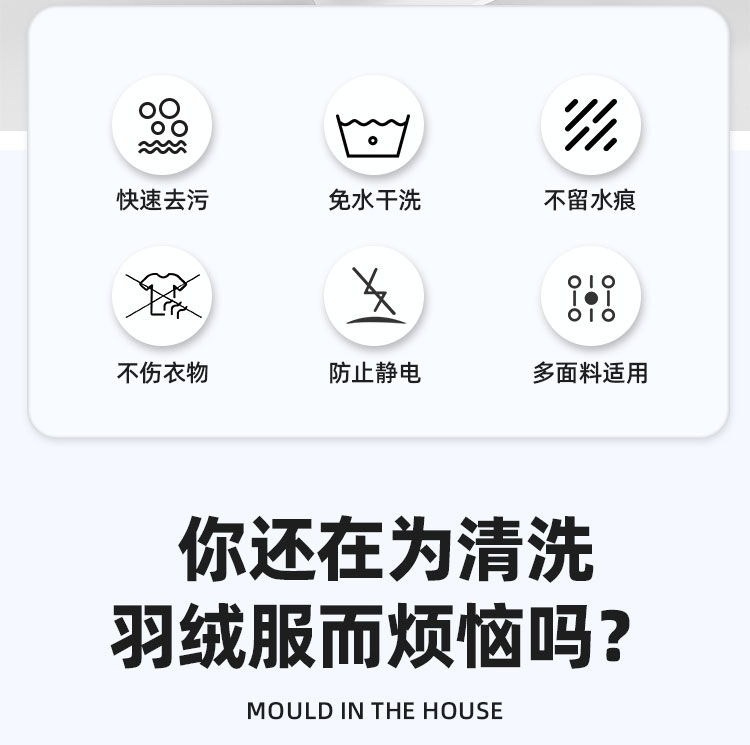 快速去污

免水干洗

不留水痕

不伤衣物

防止静电

多面料适用

你还在为清洗
羽绒服而烦恼吗？

MOULD IN THE HOUSE