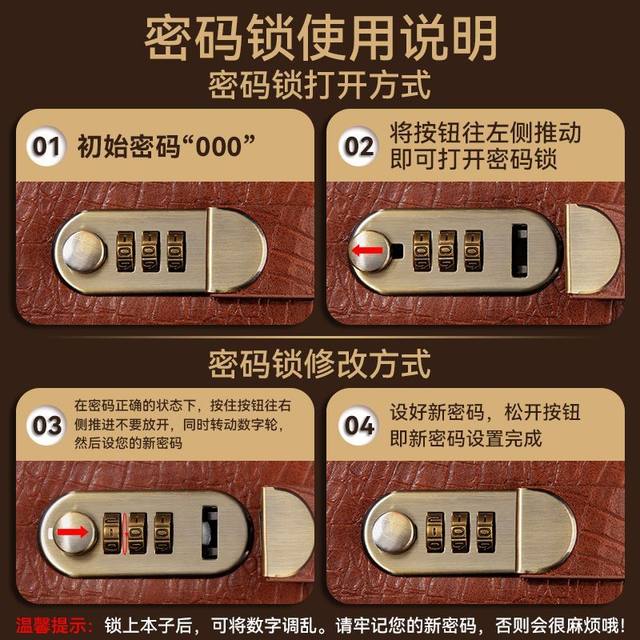 密码锁使用说明

密码锁打开方式

01 初始密码“000”

02 将按钮往左侧推动即可打开密码锁

密码锁修改方式

03 在密码正确的状态下，按住按钮往右侧推进不要放开，同时转动数字轮，然后设您的新密码

04 设好新密码，松开按钮即新密码设置完成

温馨提示：锁上本子后，可将数字调乱。请牢记您的新密码，否则会很麻烦哦！