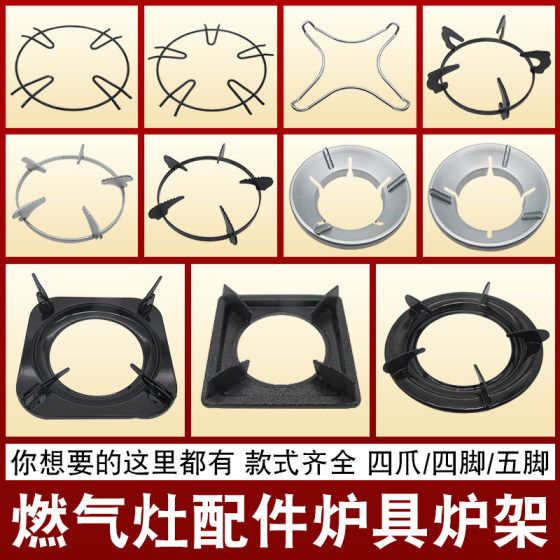 你想要的这里都有 款式齐全 四爪/四脚/五脚

燃气灶配件炉具炉架