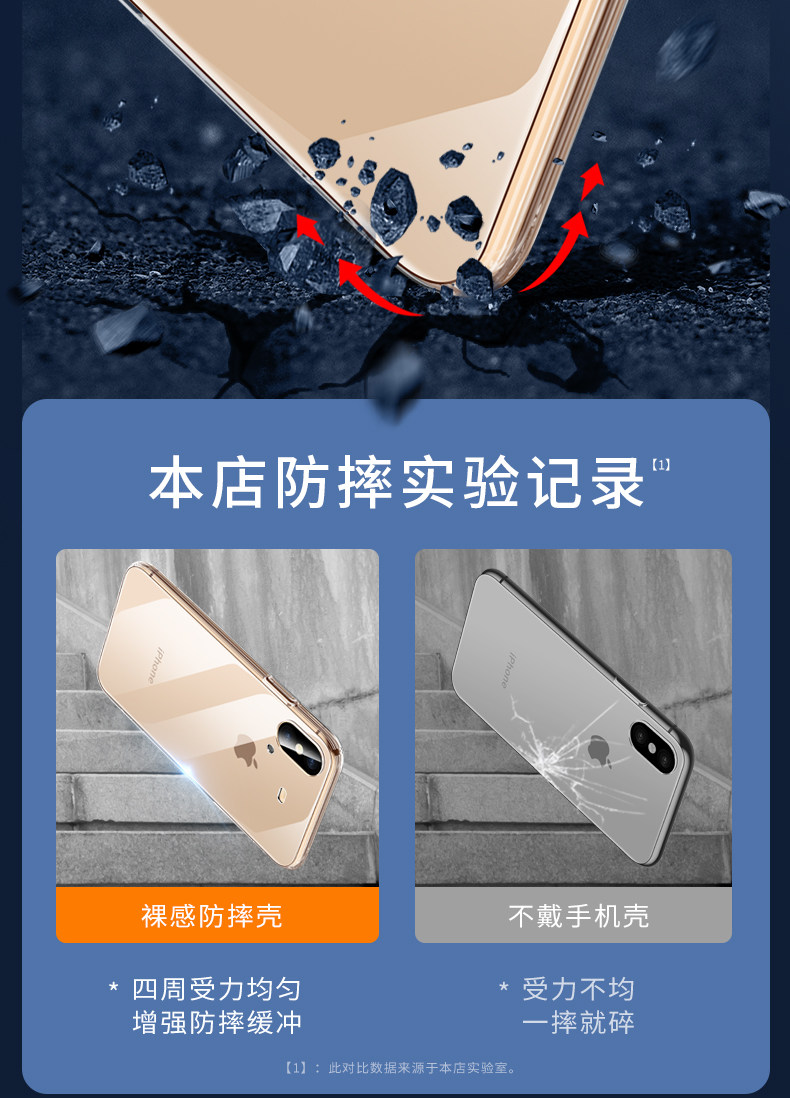 本店防摔实验记录【1】

iPhone

iPhone

裸感防摔壳

不戴手机壳

* 四周受力均匀
增强防摔缓冲

* 受力不均
一摔就碎

【1】：此对比数据来源于本店实验室。