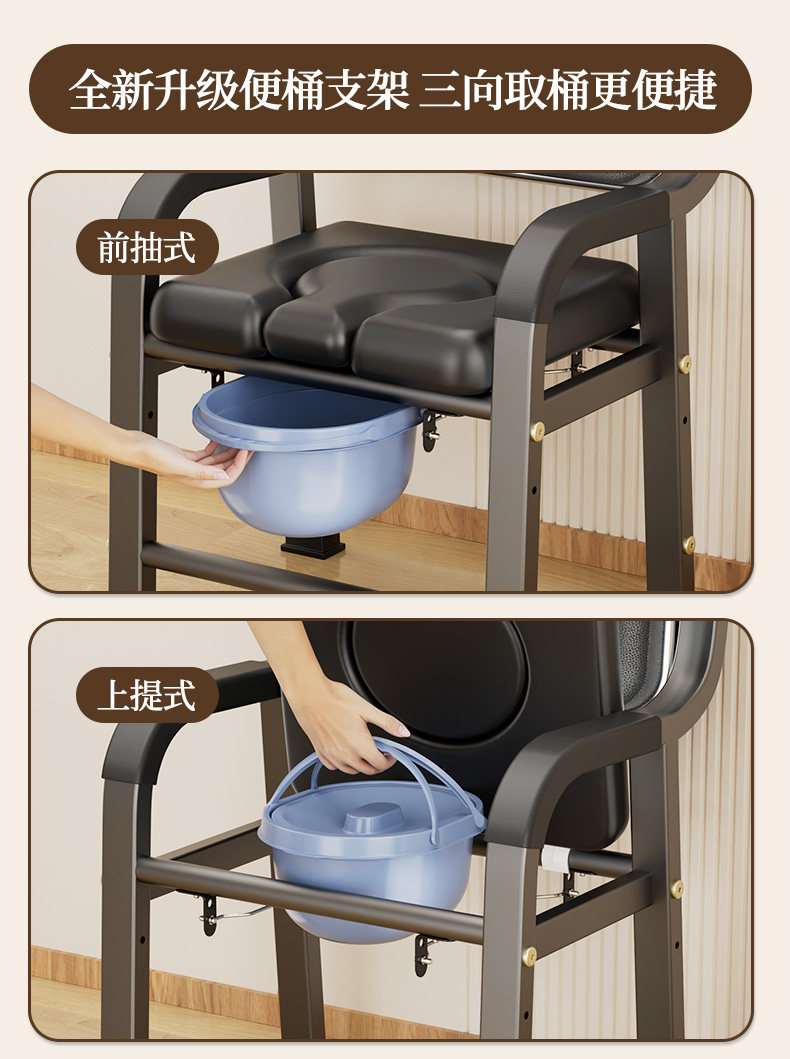 全新升级便桶支架 三向取桶更便捷

前抽式

上提式