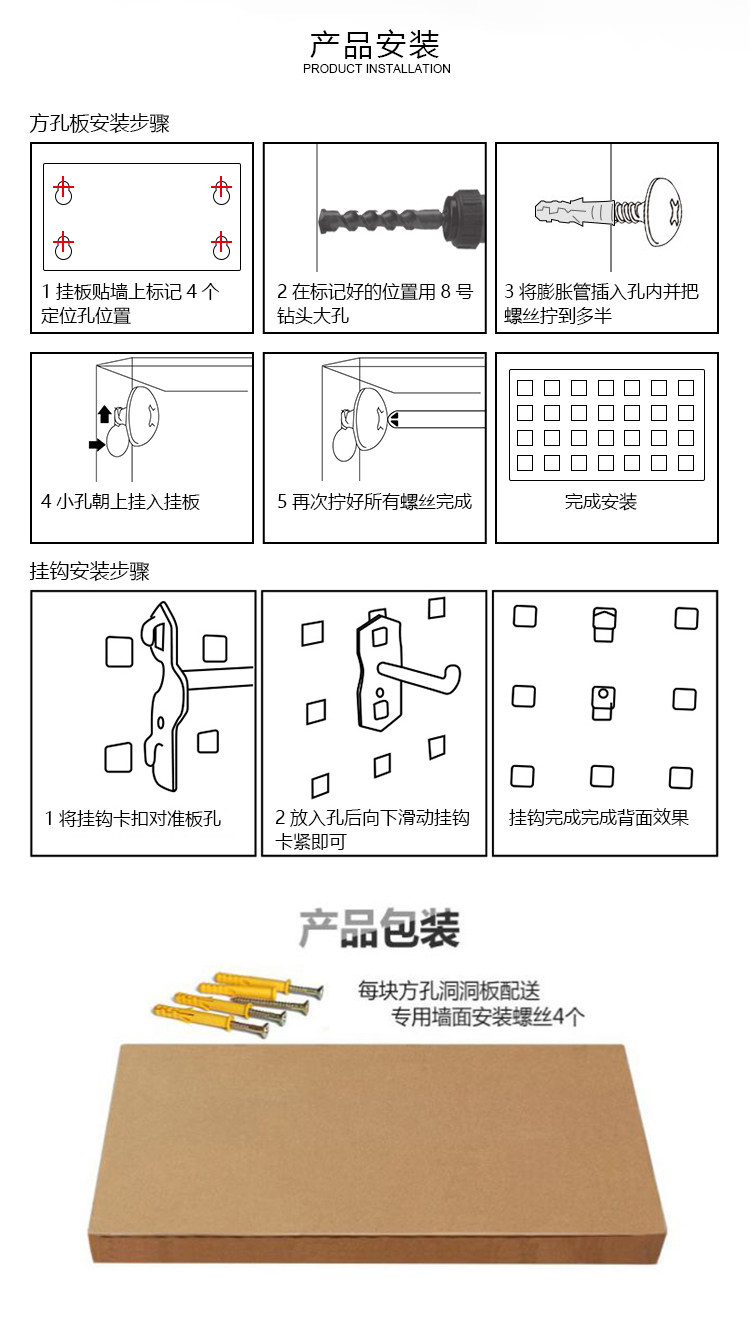 产品安装
PRODUCT INSTALLATION

方孔板安装步骤

1 挂板贴墙上标记 4 个定位孔位置

2 在标记好的位置用 8 号钻头大孔

3 将膨胀管插入孔内并把螺丝拧到多半

4 小孔朝上挂入挂板

5 再次拧好所有螺丝完成

完成安装

挂钩安装步骤

1 将挂钩卡扣对准板孔

2 放入孔后向下滑动挂钩卡紧即可

挂钩完成完成背面效果

产品包装

每块方孔洞洞板配送
专用墙面安装螺丝4个