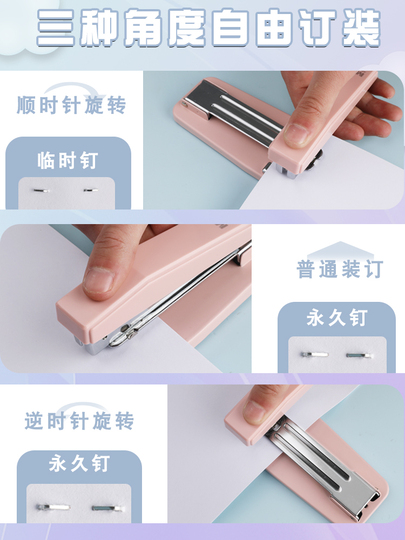 三种角度自由订装

顺时针旋转

临时钉

普通装订

永久钉

逆时针旋转

永久钉