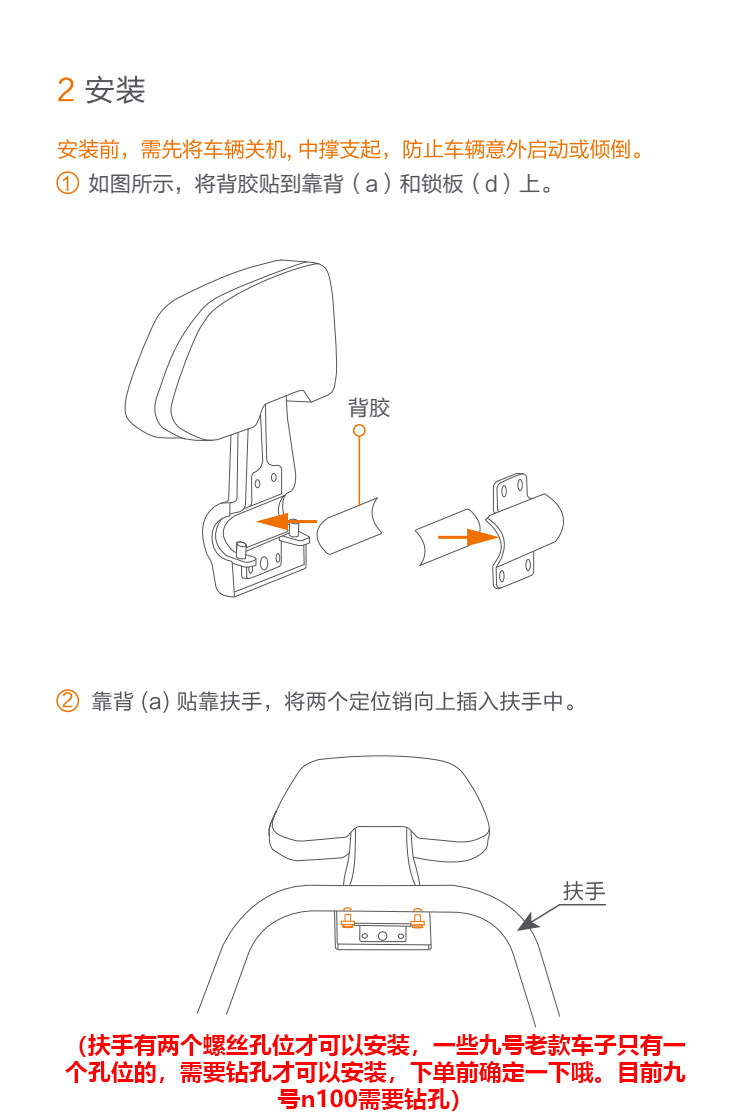 2 安装

安装前，需先将车辆关机, 中撑支起，防止车辆意外启动或倾倒。

① 如图所示，将背胶贴到靠背（a）和锁板（d）上。

背胶

② 靠背 (a) 贴靠扶手，将两个定位销向上插入扶手中。

扶手

（扶手有两个螺丝孔位才可以安装，一些九号老款车子只有一个孔位的，需要钻孔才可以安装，下单前确定一下哦。目前九号n100需要钻孔)