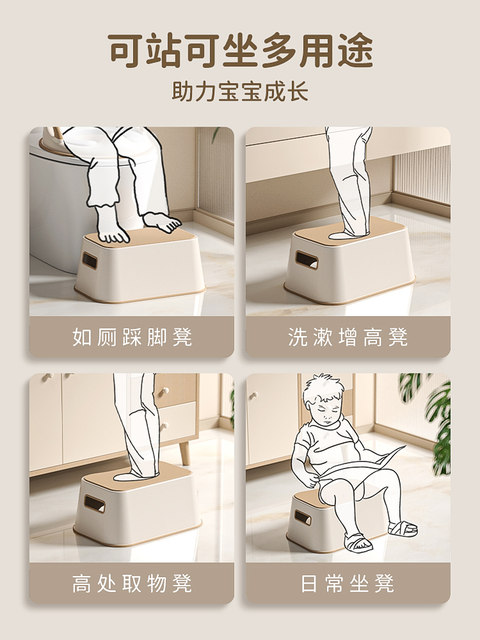 可站可坐多用途

助力宝宝成长

如厕踩脚凳

洗漱增高凳

高处取物凳

日常坐凳