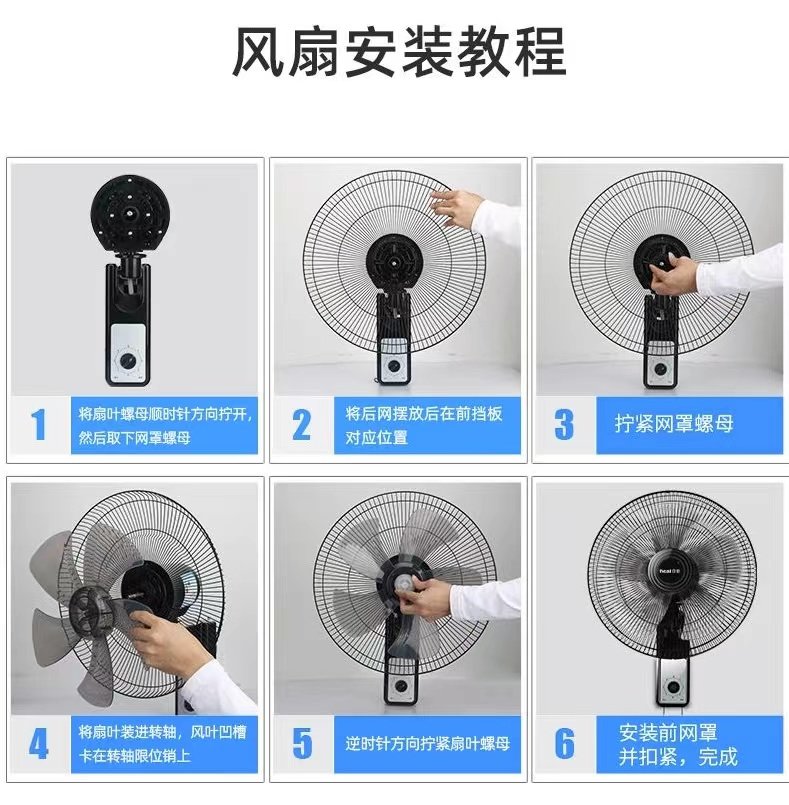 风扇安装教程

1 将扇叶螺母顺时针方向拧开，然后取下网罩螺母

2 将后网摆放后在前挡板对应位置

3 拧紧网罩螺母

4 将扇叶装进转轴，风叶凹槽卡在转轴限位销上

5 逆时针方向拧紧扇叶螺母

6 安装前网罩并扣紧，完成