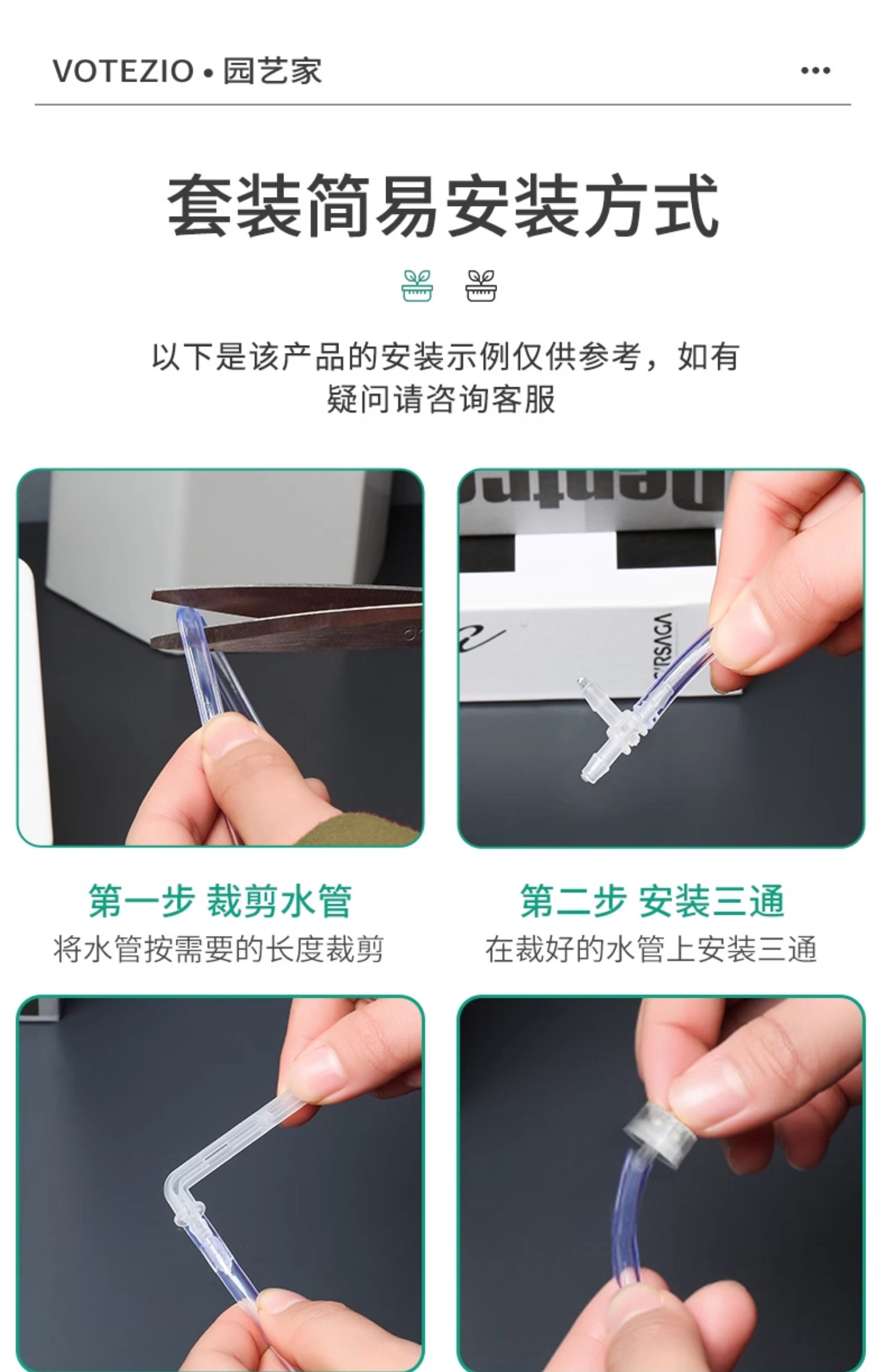 VOTEZIO • 园艺家

•••

套装简易安装方式

以下是该产品的安装示例仅供参考，如有疑问请咨询客服

第一步 裁剪水管
将水管按需要的长度裁剪

第二步 安装三通
在裁好的水管上安装三通