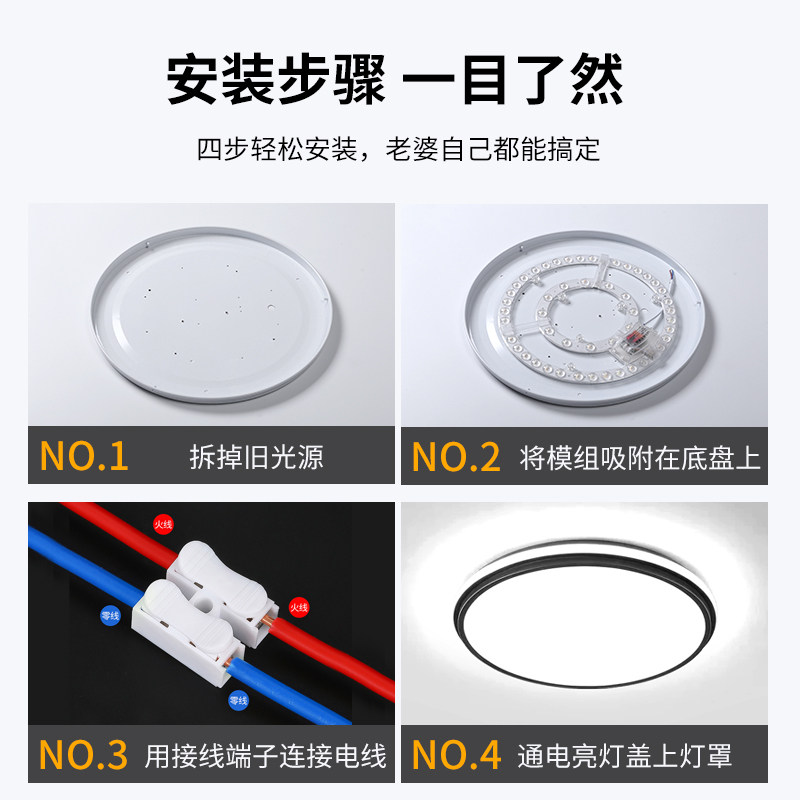 安装步骤 一目了然

四步轻松安装，老婆自己都能搞定

NO.1 拆掉旧光源

NO.2 将模组吸附在底盘上

火线

火线

零线

零线

NO.3 用接线端子连接电线

NO.4 通电亮灯盖上灯罩