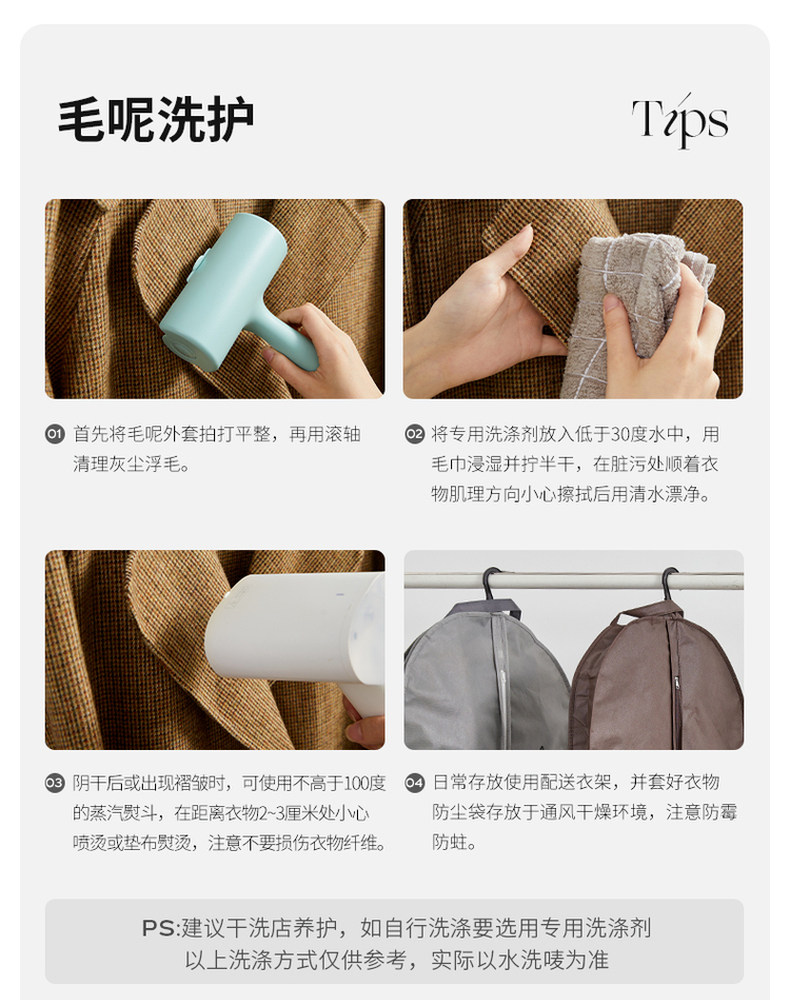 毛呢洗护

Tips

01 首先将毛呢外套拍打平整，再用滚轴清理灰尘浮毛。

02 将专用洗涤剂放入低于30度水中，用毛巾浸湿并拧半干，在脏污处顺着衣物肌理方向小心擦拭后用清水漂净。

03 阴干后或出现褶皱时，可使用不高于100度的蒸汽熨斗，在距离衣物2~3厘米处小心喷烫或垫布熨烫，注意不要损伤衣物纤维。

04 日常存放使用配送衣架，并套好衣物防尘袋存放于通风干燥环境，注意防霉防蛀。

PS:建议干洗店养护，如自行洗涤要选用专用洗涤剂
以上洗涤方式仅供参考，实际以水洗唛为准