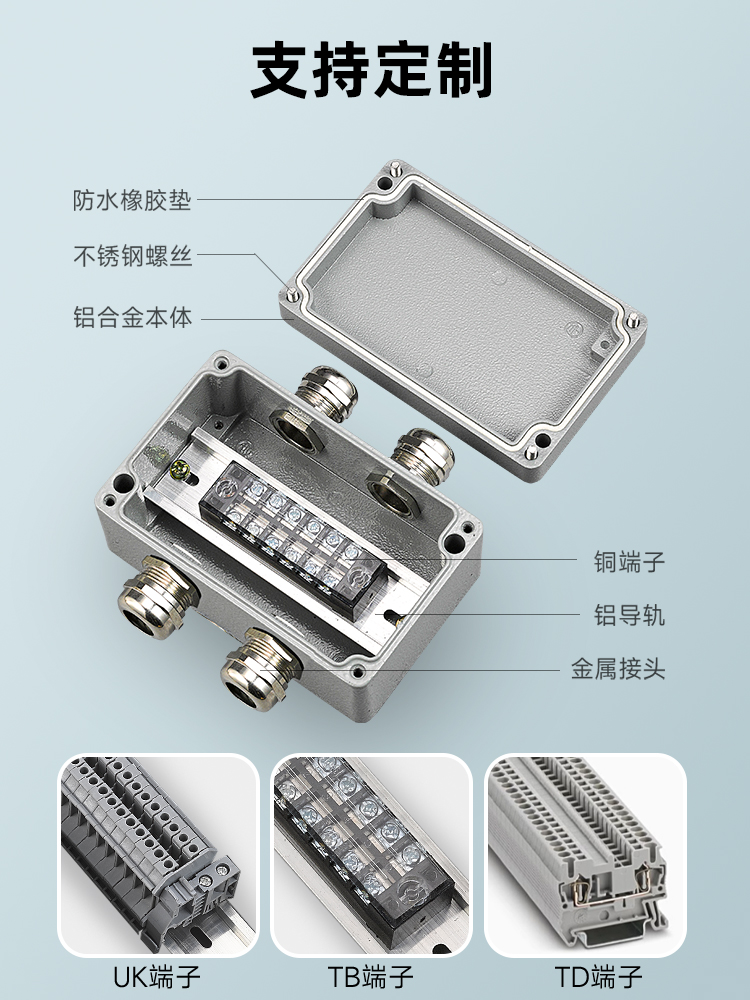 支持定制

防水橡胶垫

不锈钢螺丝

铝合金本体

铜端子

铝导轨

金属接头

UK端子

TB端子

TD端子