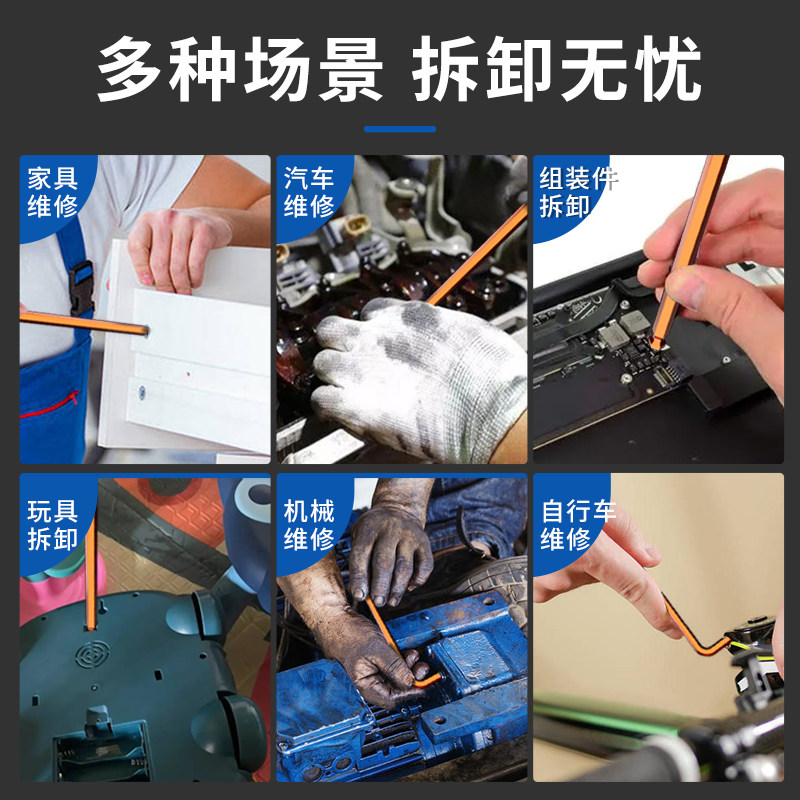 多种场景 拆卸无忧

家具维修

汽车维修

组装件拆卸

玩具拆卸

机械维修

自行车维修