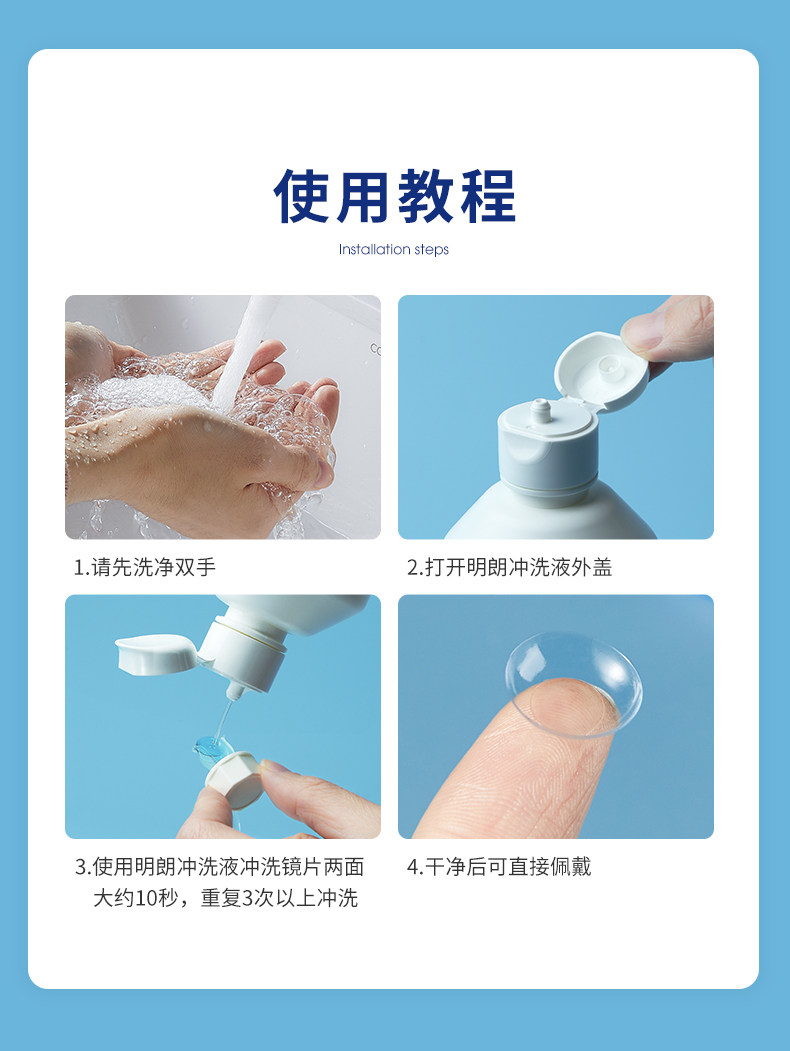 使用教程

Installation steps

1.请先洗净双手

2.打开明朗冲洗液外盖

3.使用明朗冲洗液冲洗镜片两面大约10秒，重复3次以上冲洗

4.干净后可直接佩戴