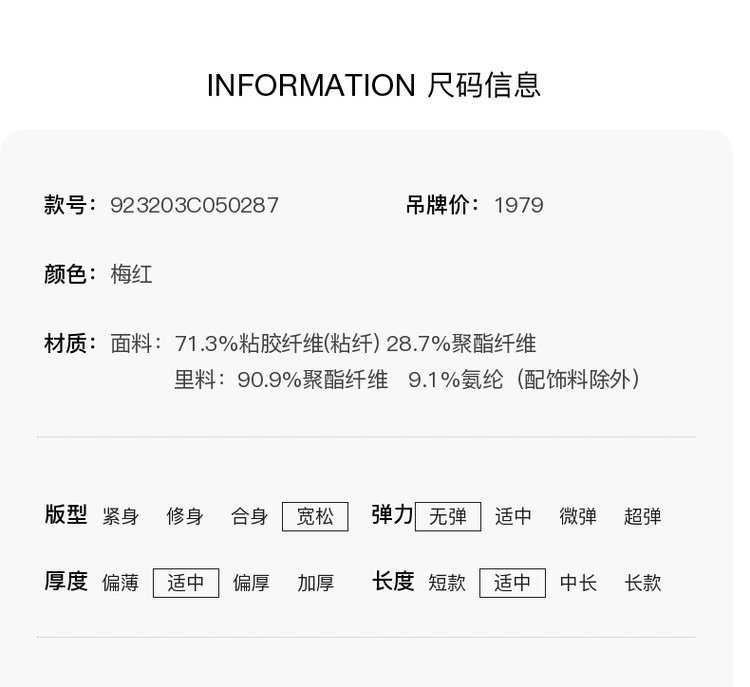 INFORMATION 尺码信息

款号：923203C050287

吊牌价：1979

颜色：梅红

材质：面料：71.3%粘胶纤维(粘纤) 28.7%聚酯纤维
里料：90.9%聚酯纤维 9.1%氨纶（配饰料除外）

版型 紧身 修身 合身 宽松

弹力 无弹 适中 微弹 超弹

厚度 偏薄 适中 偏厚 加厚

长度 短款 适中 中长 长款