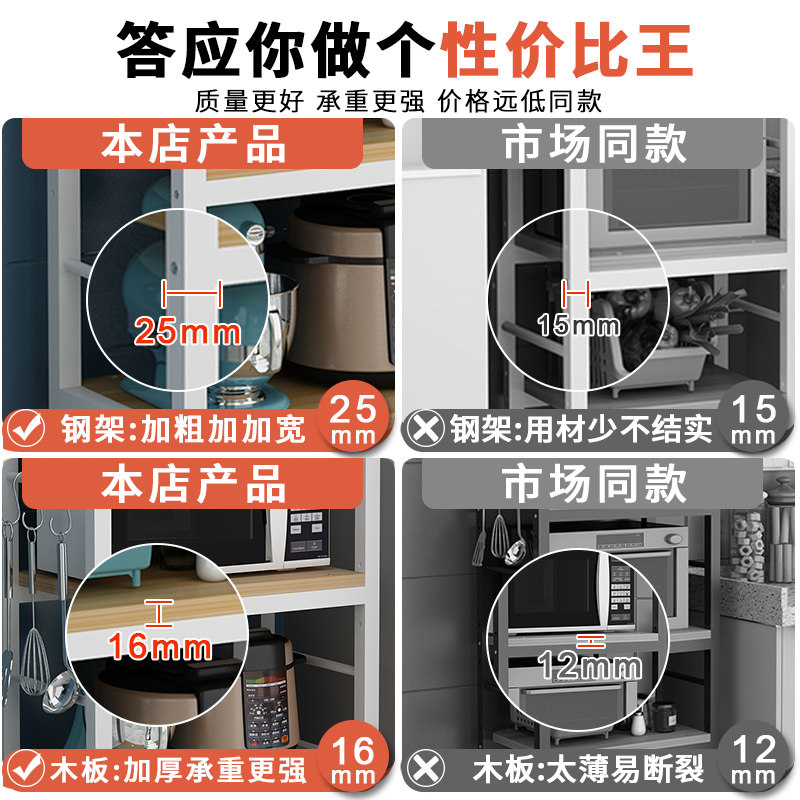 答应你做个性价比王

质量更好 承重更强 价格远低同款

本店产品

25mm

钢架:加粗加加宽

25 mm

市场同款

15mm

钢架:用材少不结实

15 mm

本店产品

16mm

木板:加厚承重更强

16 mm

市场同款

12mm

木板:太薄易断裂

12 mm