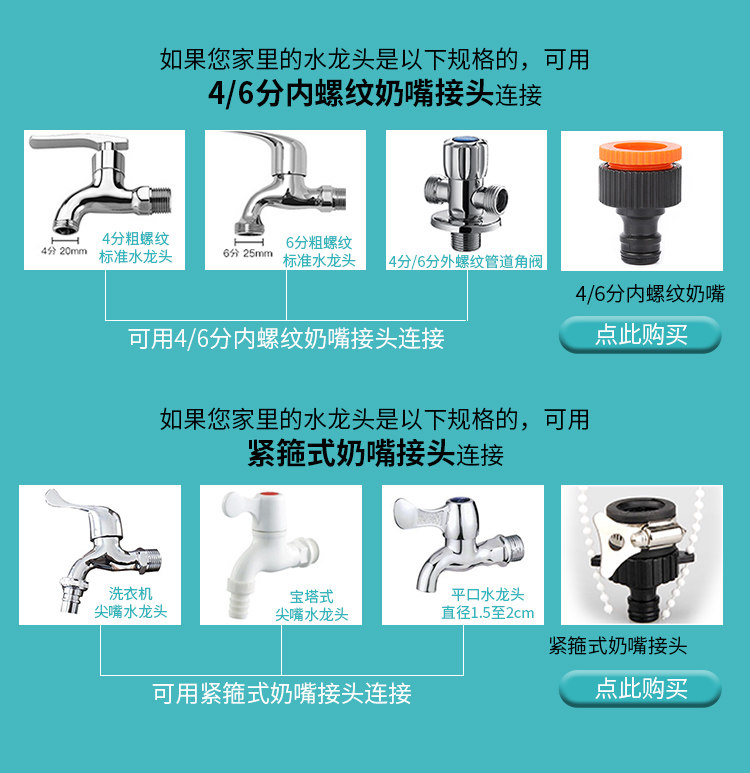 如果您家里的水龙头是以下规格的，可用
4/6分内螺纹奶嘴接头连接

4分 20mm
4分粗螺纹
标准水龙头

6分 25mm
6分粗螺纹
标准水龙头

4分/6分外螺纹管道角阀

4/6分内螺纹奶嘴

可用4/6分内螺纹奶嘴接头连接

点此购买

如果您家里的水龙头是以下规格的，可用
紧箍式奶嘴接头连接

洗衣机
尖嘴水龙头

宝塔式
尖嘴水龙头

平口水龙头
直径1.5至2cm

紧箍式奶嘴接头

可用紧箍式奶嘴接头连接

点此购买