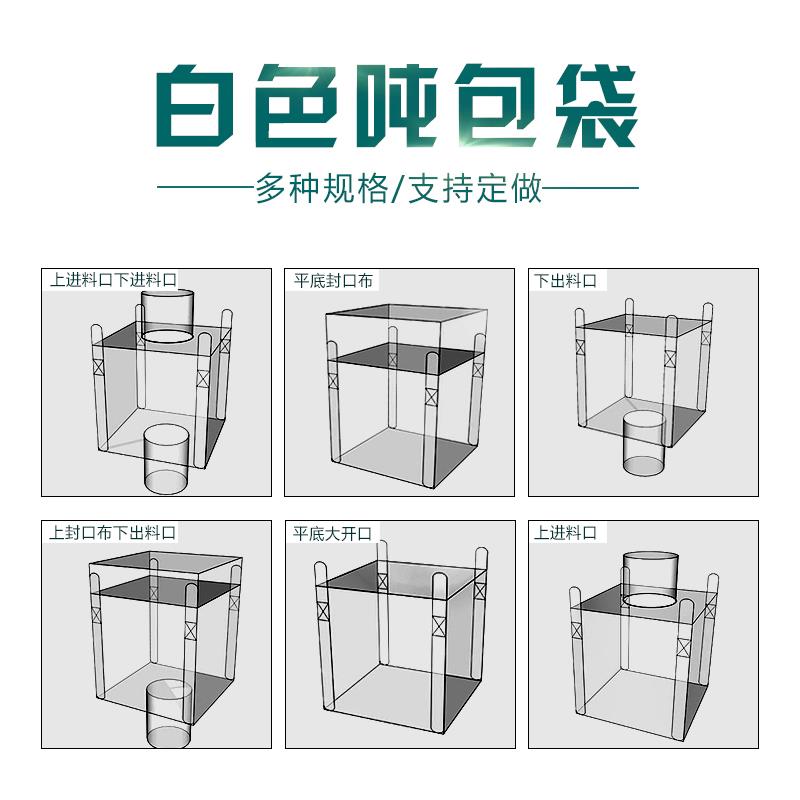 白色吨包袋

多种规格/支持定做

上进料口下进料口

平底封口布

下出料口

上封口布下出料口

平底大开口

上进料口