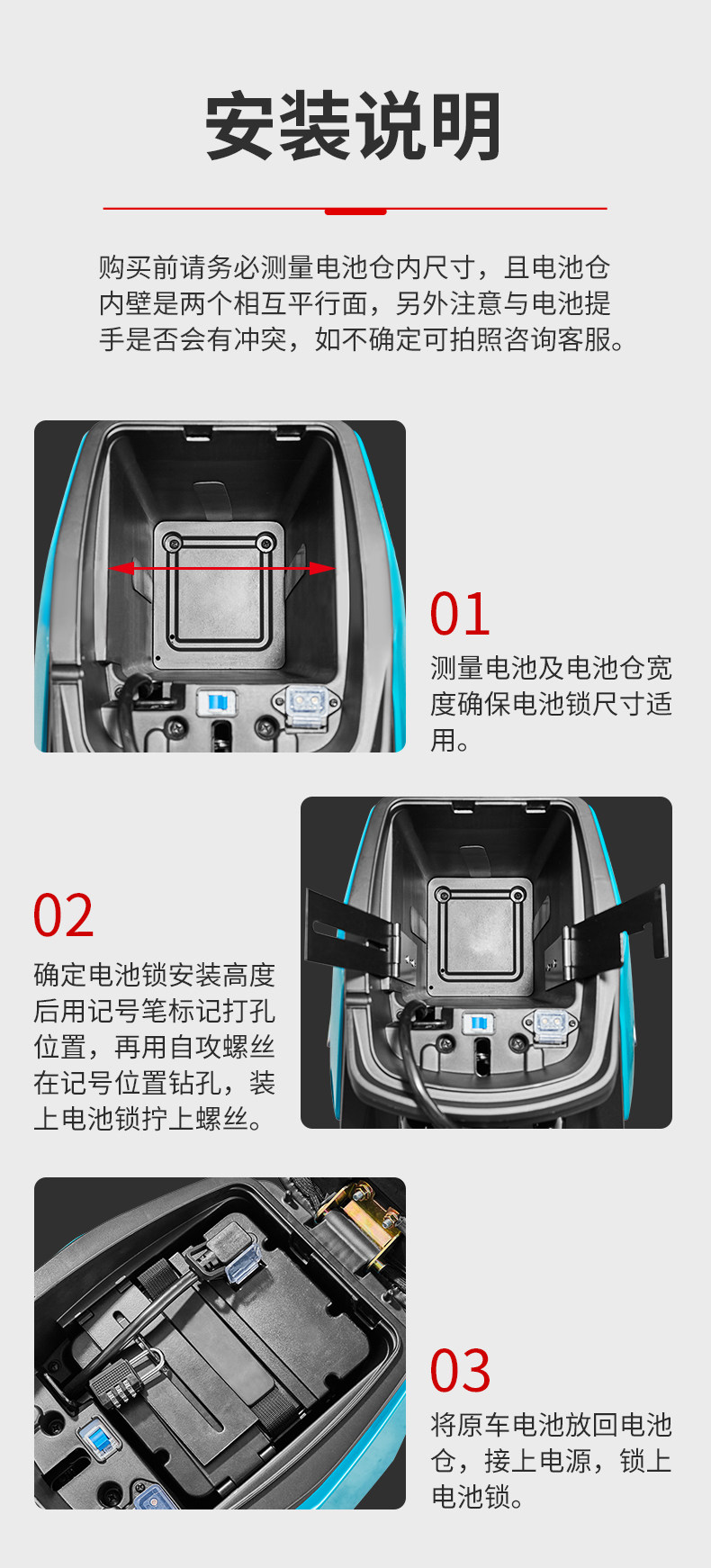 安装说明

购买前请务必测量电池仓内尺寸，且电池仓内壁是两个相互平行面，另外注意与电池提手是否会有冲突，如不确定可拍照咨询客服。

01
测量电池及电池仓宽度确保电池锁尺寸适用。

02
确定电池锁安装高度后用记号笔标记打孔位置，再用自攻螺丝在记号位置钻孔，装上电池锁拧上螺丝。

03
将原车电池放回电池仓，接上电源，锁上电池锁。