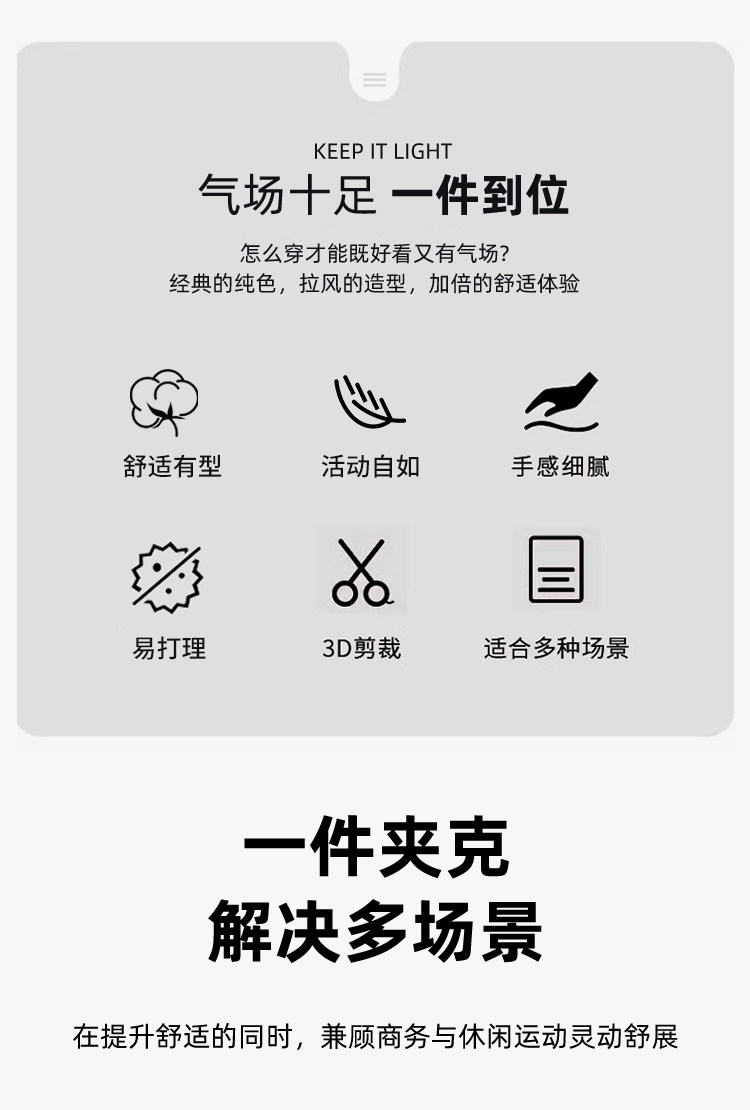 KEEP IT LIGHT

气场十足 一件到位

怎么穿才能既好看又有气场?
经典的纯色，拉风的造型，加倍的舒适体验

舒适有型

活动自如

手感细腻

易打理

3D剪裁

适合多种场景

一件夹克
解决多场景

在提升舒适的同时，兼顾商务与休闲运动灵动舒展