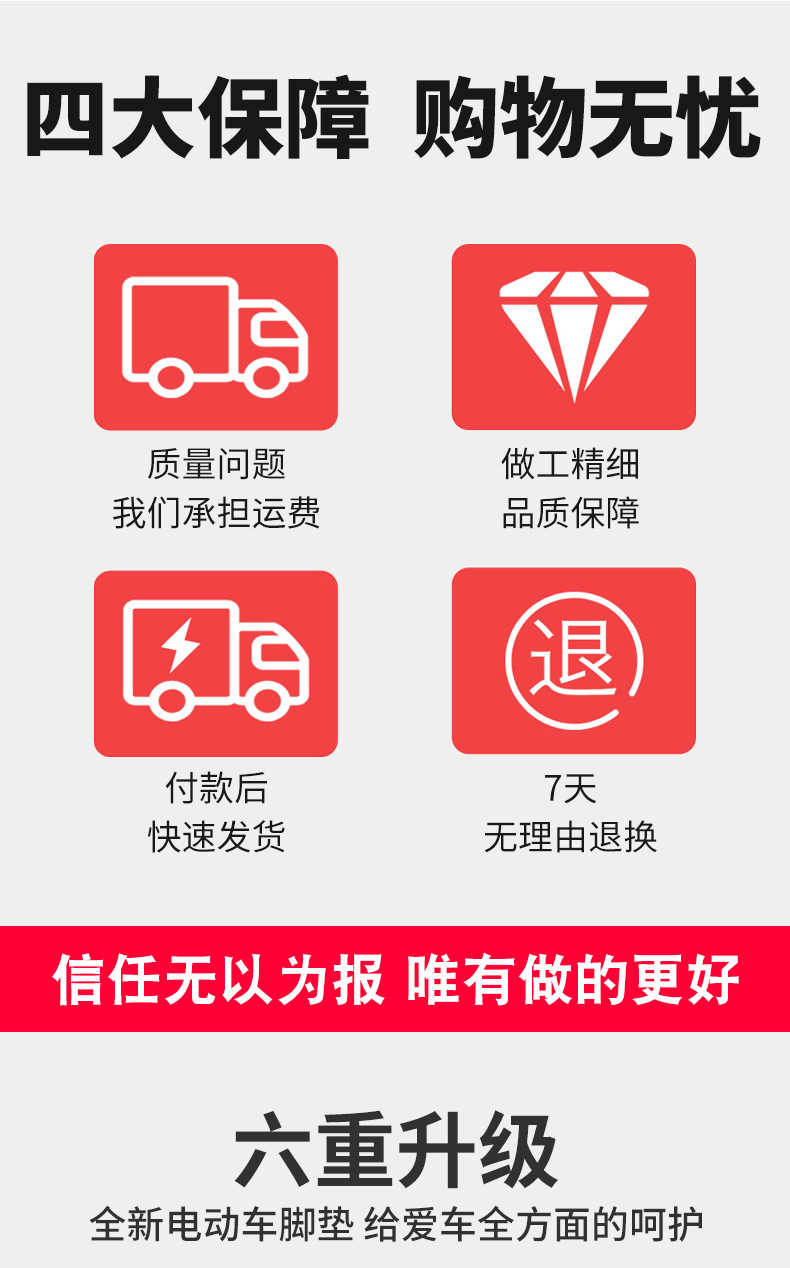 四大保障 购物无忧

质量问题
我们承担运费

做工精细
品质保障

付款后
快速发货

退

7天
无理由退换

信任无以为报 唯有做的更好

六重升级

全新电动车脚垫 给爱车全方面的呵护