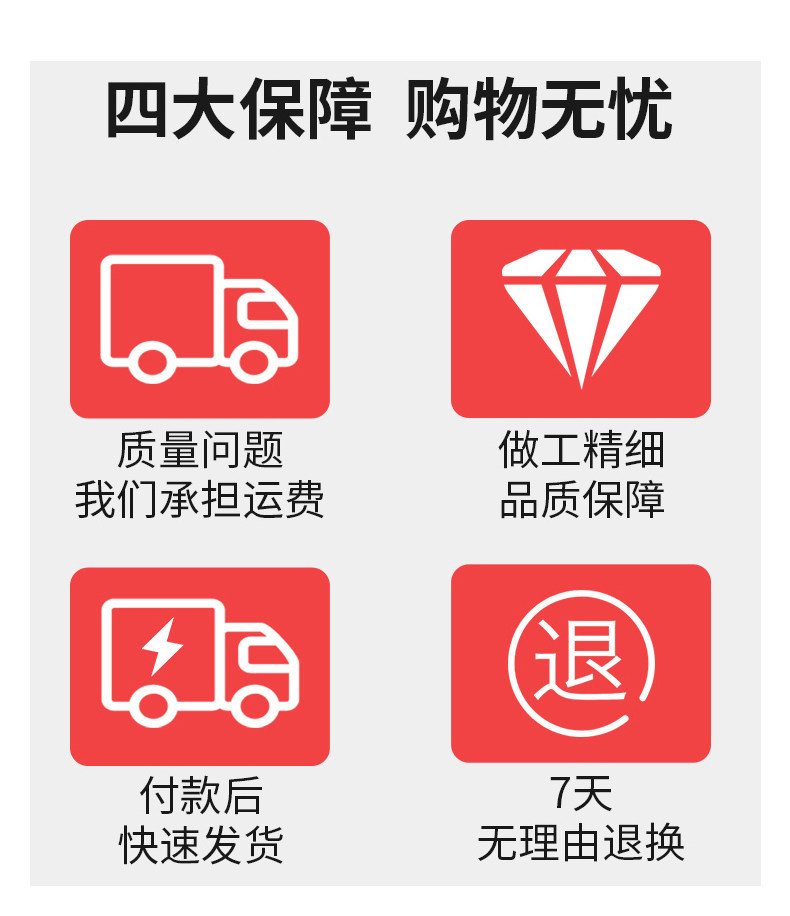 四大保障 购物无忧

质量问题
我们承担运费

做工精细
品质保障

付款后
快速发货

退

7天
无理由退换