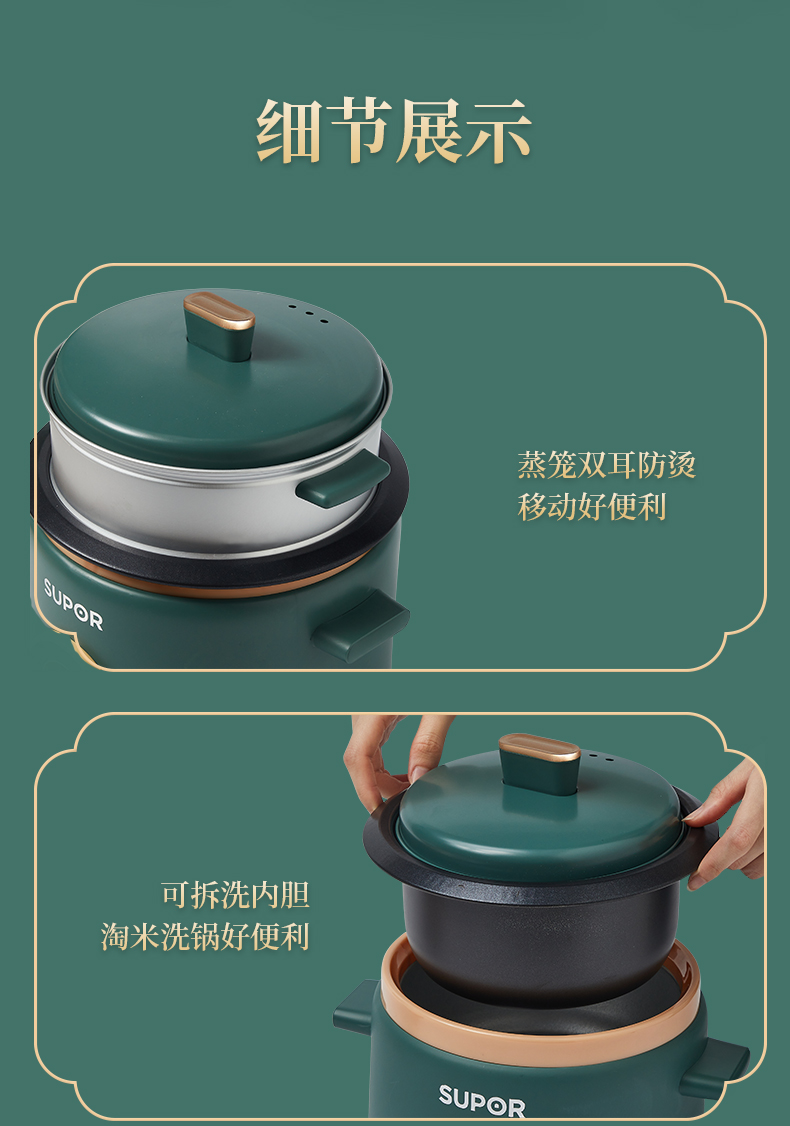 细节展示

SUPOR

蒸笼双耳防烫
移动好便利

可拆洗内胆
淘米洗锅好便利

SUPOR