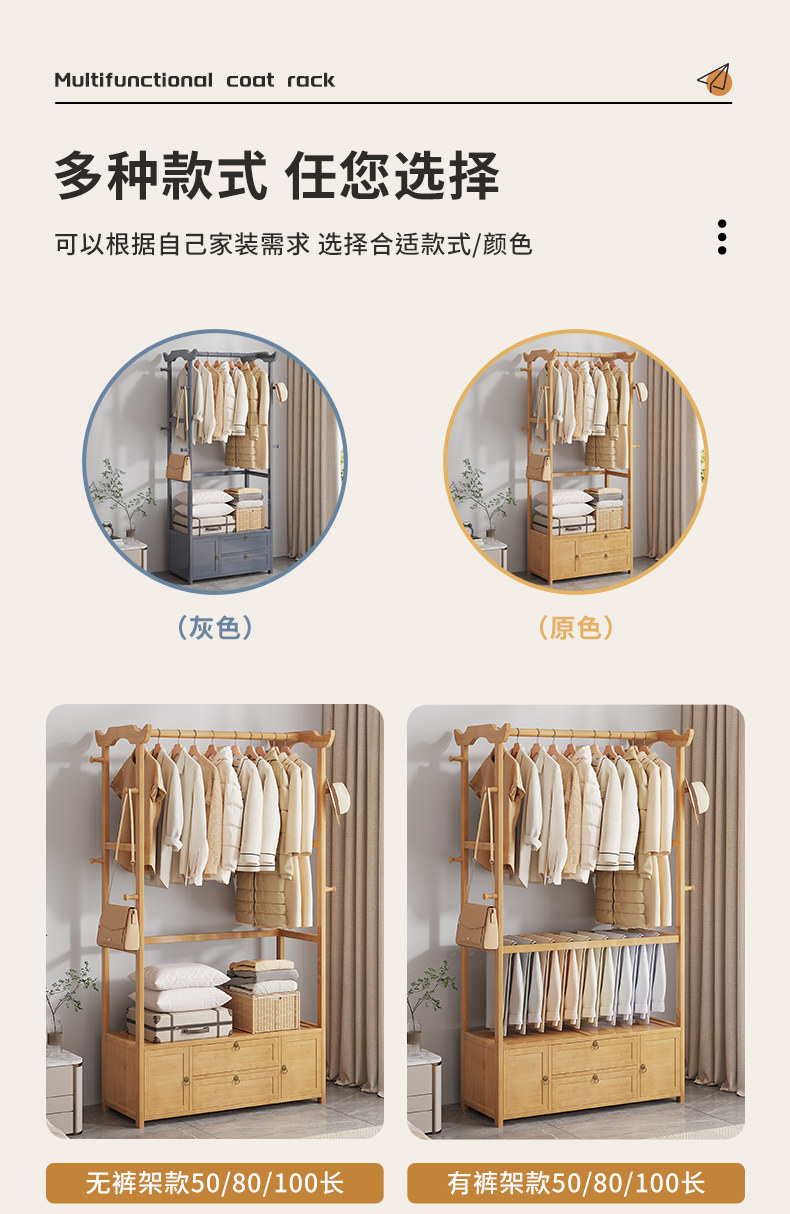 Multifunctional coat rack

多种款式 任您选择

可以根据自己家装需求 选择合适款式/颜色

（灰色）

（原色）

无裤架款50/80/100长

有裤架款50/80/100长