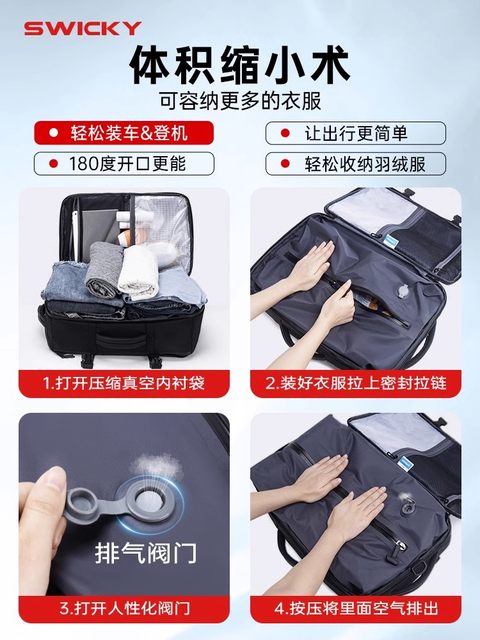 SWICKY

体积缩小术

可容纳更多的衣服

轻松装车&登机

让出行更简单

180度开口更能

轻松收纳羽绒服

1.打开压缩真空内衬袋

2.装好衣服拉上密封拉链

排气阀门

3.打开人性化阀门

4.按压将里面空气排出