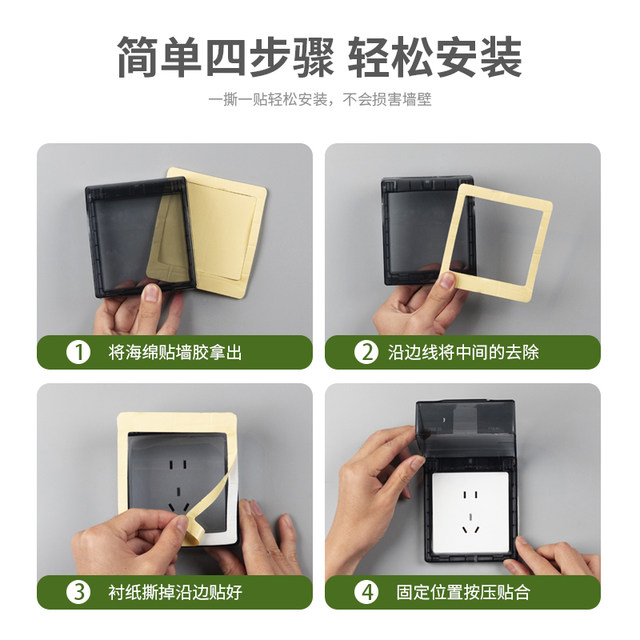 简单四步骤 轻松安装

一撕一贴轻松安装，不会损害墙壁

1 将海绵贴墙胶拿出

2 沿边线将中间的去除

3 衬纸撕掉沿边贴好

4 固定位置按压贴合