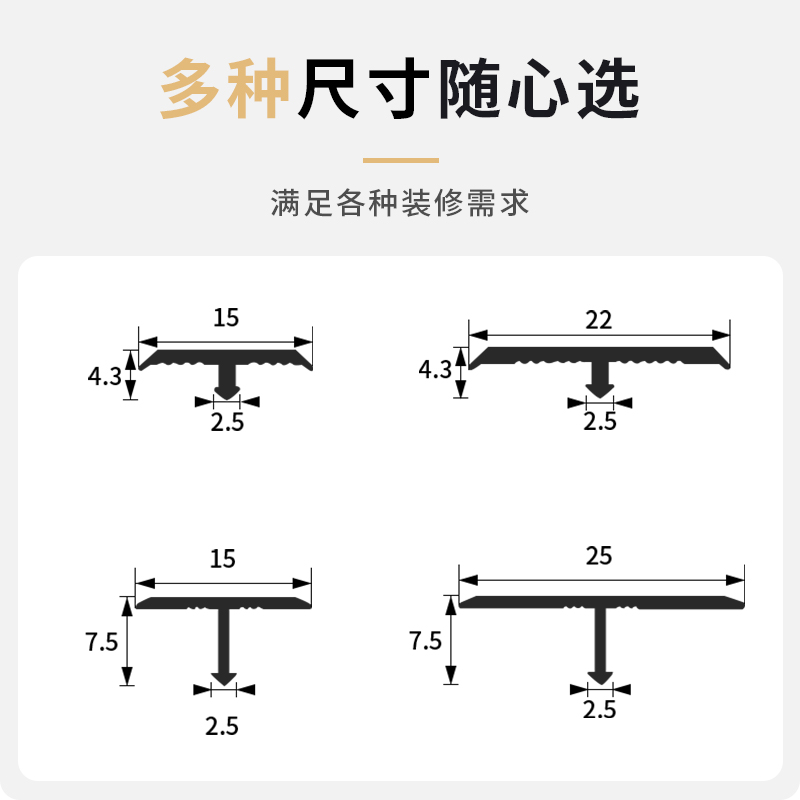 多种尺寸随心选

满足各种装修需求

15
4.3
2.5

22
4.3
2.5

15
7.5
2.5

25
7.5
2.5