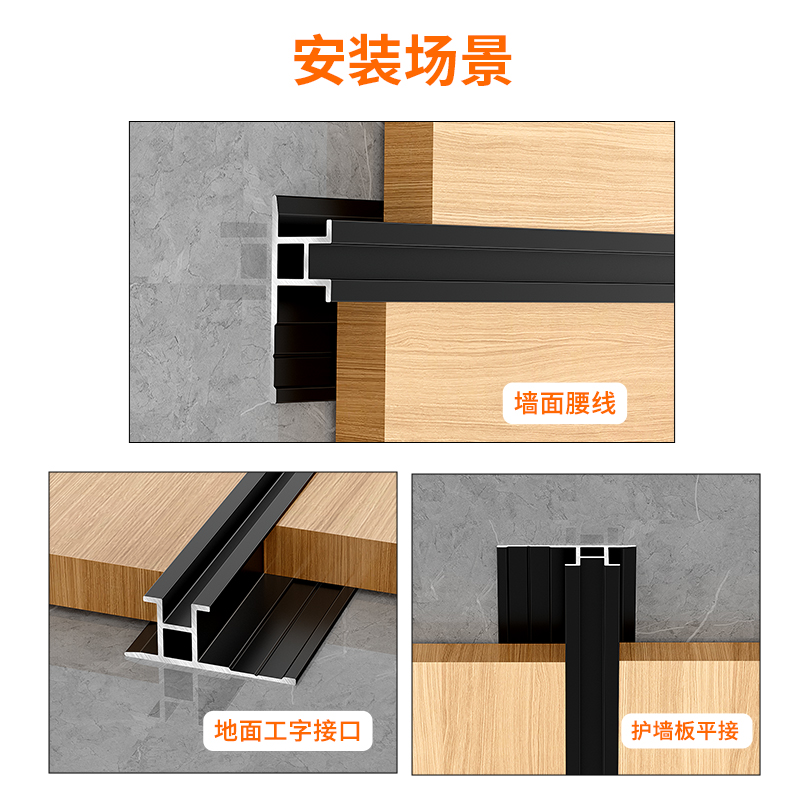 安装场景

墙面腰线

地面工字接口

护墙板平接