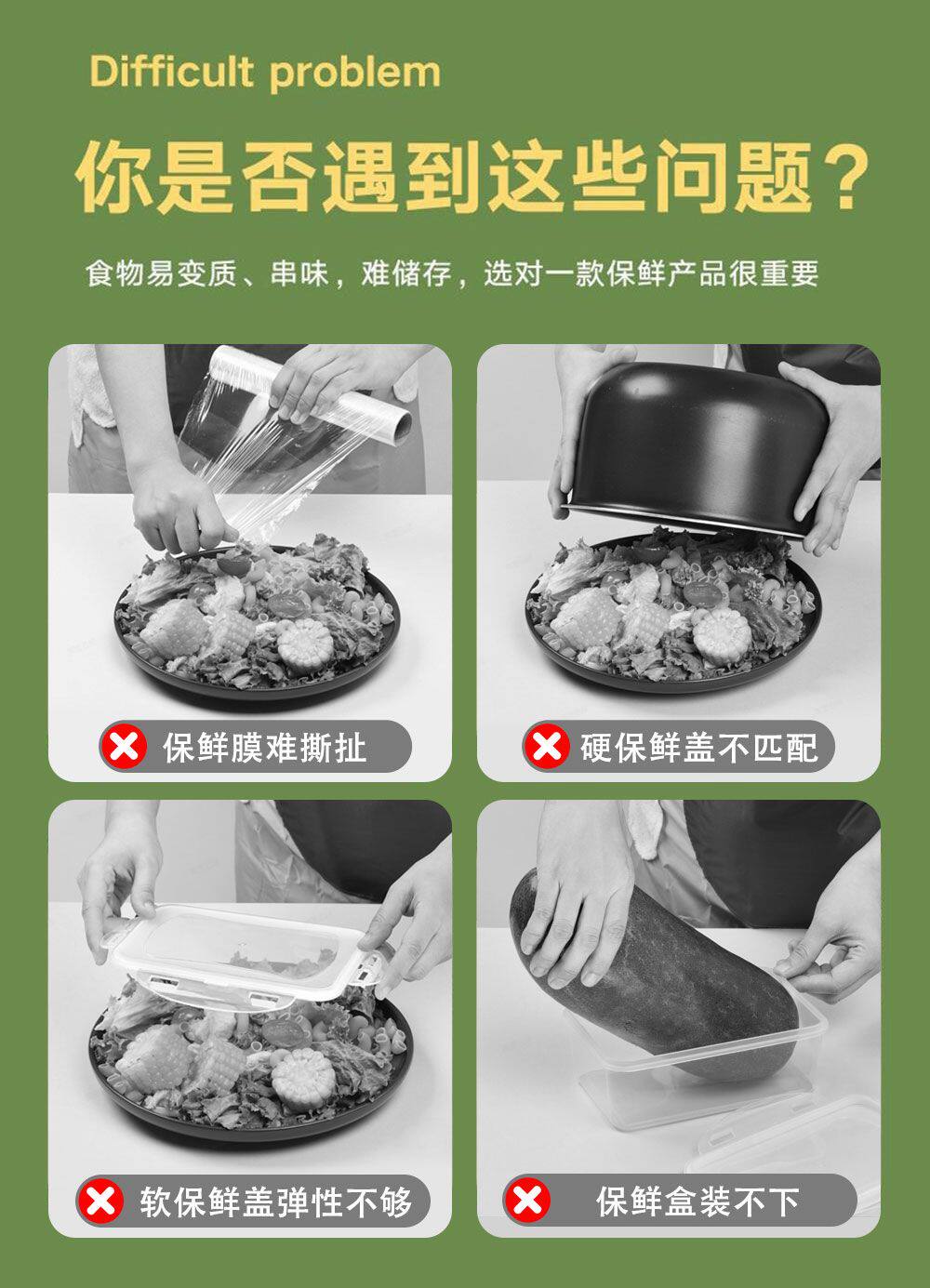 Difficult problem

你是否遇到这些问题？

食物易变质、串味，难储存，选对一款保鲜产品很重要

保鲜膜难撕扯

硬保鲜盖不匹配

软保鲜盖弹性不够

保鲜盒装不下