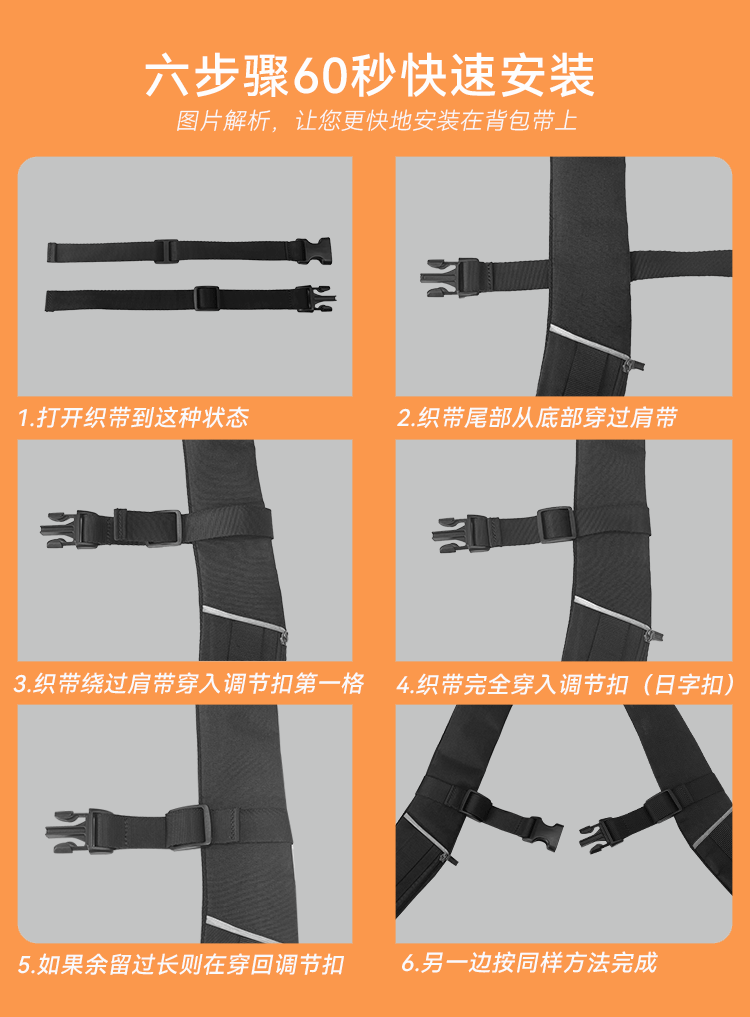 六步骤60秒快速安装
图片解析，让您更快地安装在背包带上

1.打开织带到这种状态

2.织带尾部从底部穿过肩带

3.织带绕过肩带穿入调节扣第一格

4.织带完全穿入调节扣（日字扣）

5.如果余留过长则在穿回调节扣

6.另一边按同样方法完成